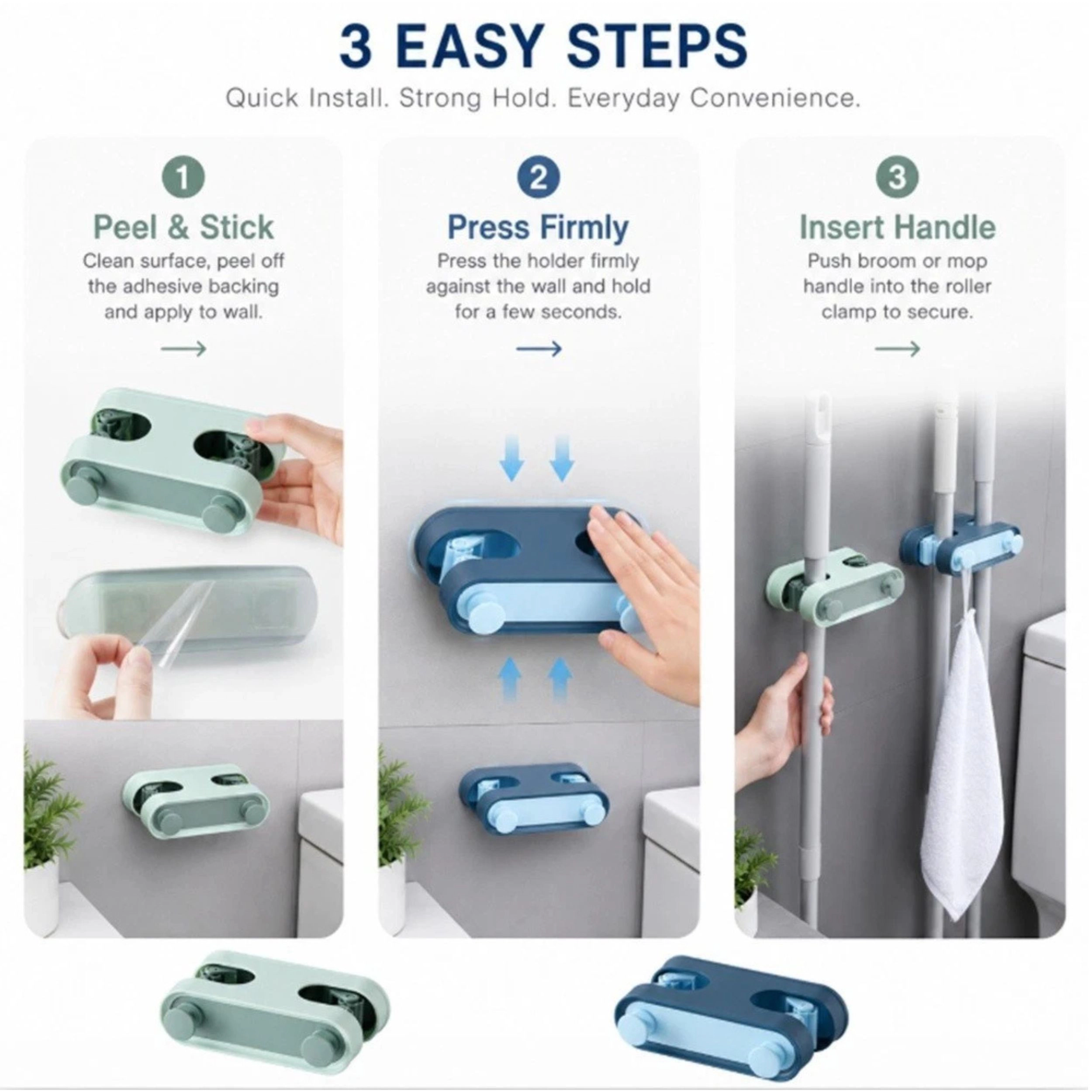 3 EASY STEPS
Quick Install. Strong Hold. Everyday Convenience.

1
Peel & Stick
Clean surface, peel off the adhesive backing and apply to wall.
→

2
Press Firmly
Press the holder firmly against the wall and hold for a few seconds.
→

3
Insert Handle
Push broom or mop handle into the roller clamp to secure.
→