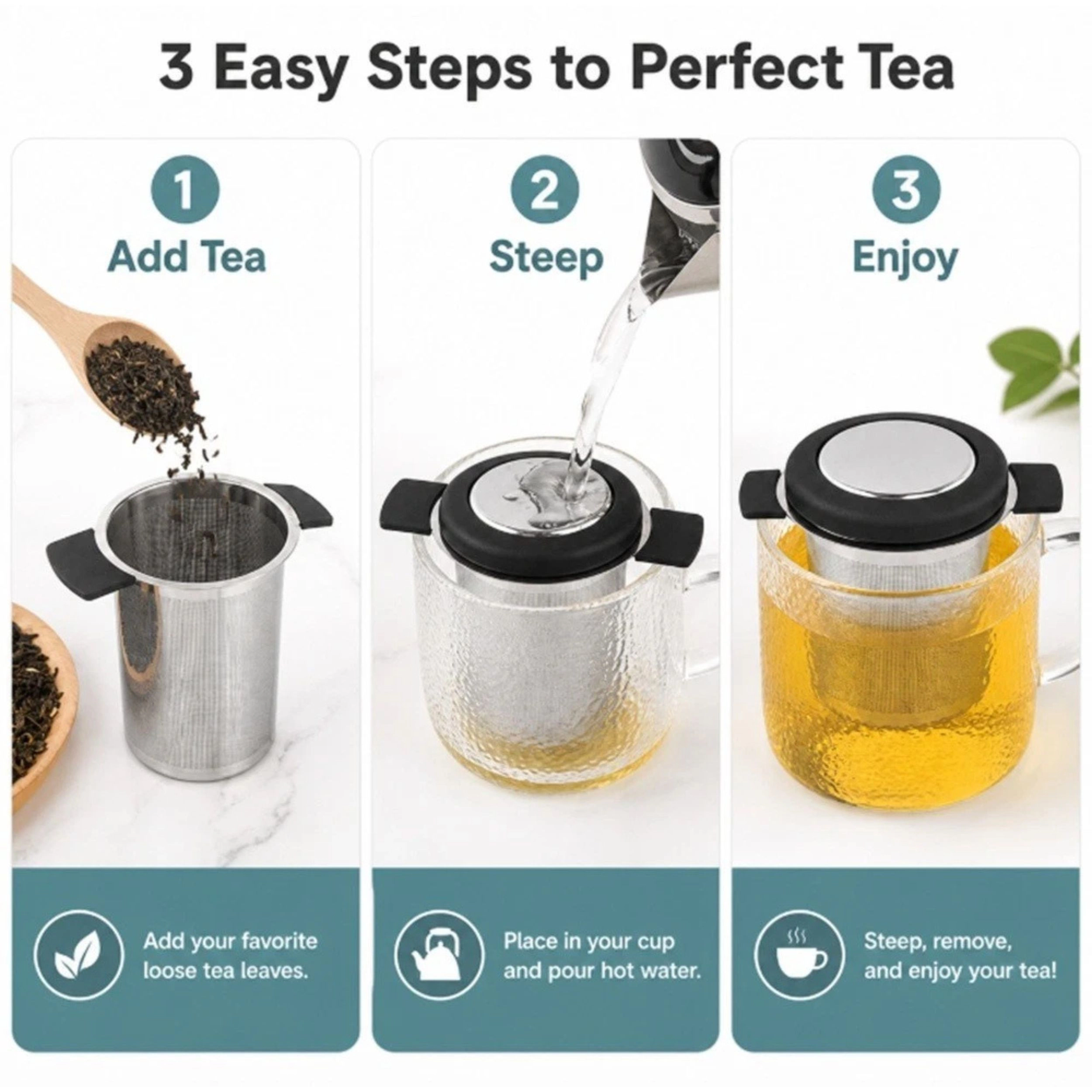 3 Easy Steps to Perfect Tea

1
Add Tea

Add your favorite loose tea leaves.

2
Steep

Place in your cup and pour hot water.

3
Enjoy

Steep, remove, and enjoy your tea!