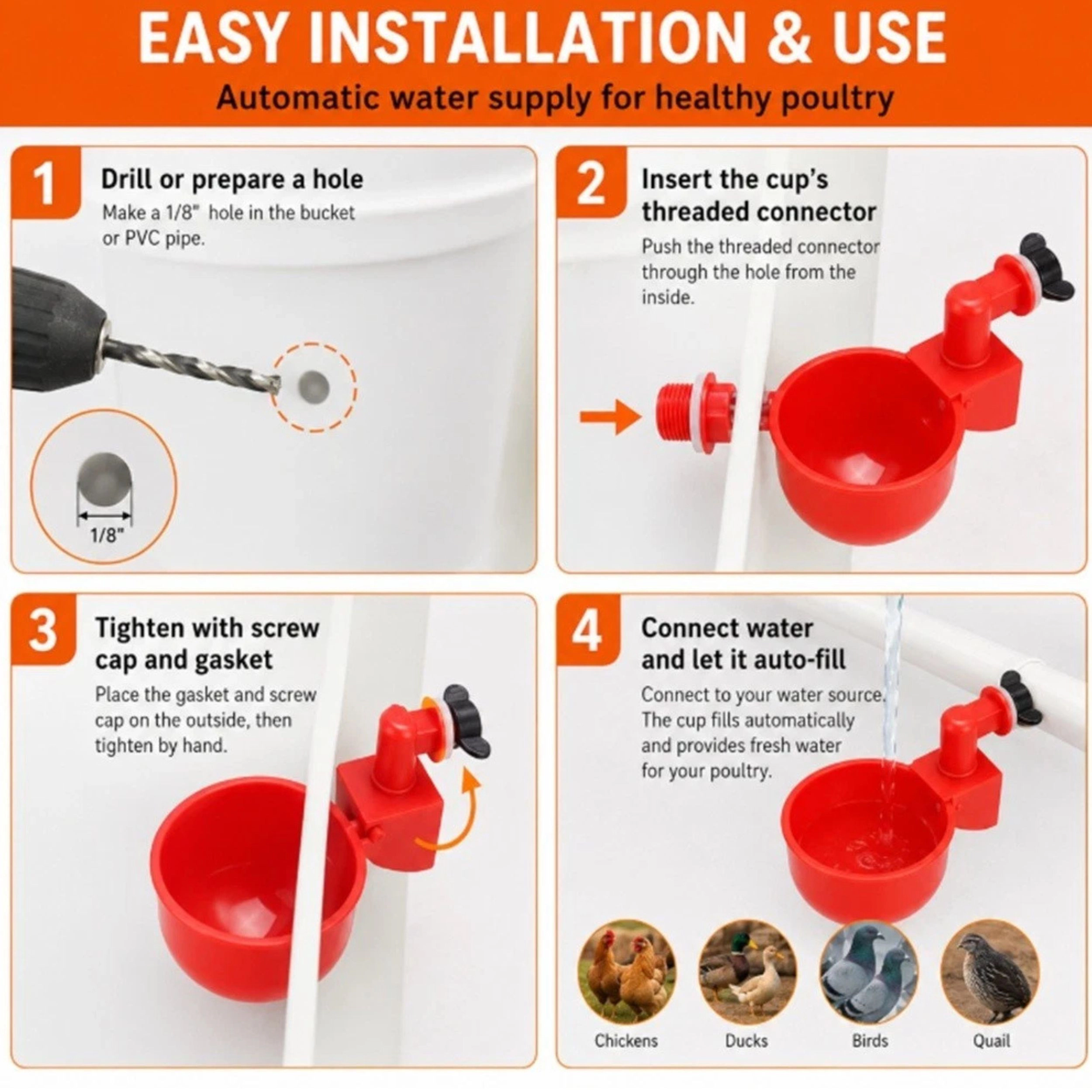 EASY INSTALLATION & USE

Automatic water supply for healthy poultry

1

Drill or prepare a hole

Make a 1/8" hole in the bucket or PVC pipe.

1/8"

2

Insert the cup's threaded connector

Push the threaded connector through the hole from the inside.

3

Tighten with screw cap and gasket

Place the gasket and screw cap on the outside, then tighten by hand.

4

Connect water and let it auto-fill

Connect to your water source. The cup fills automatically and provides fresh water for your poultry.

Chickens

Ducks

Birds

Quail