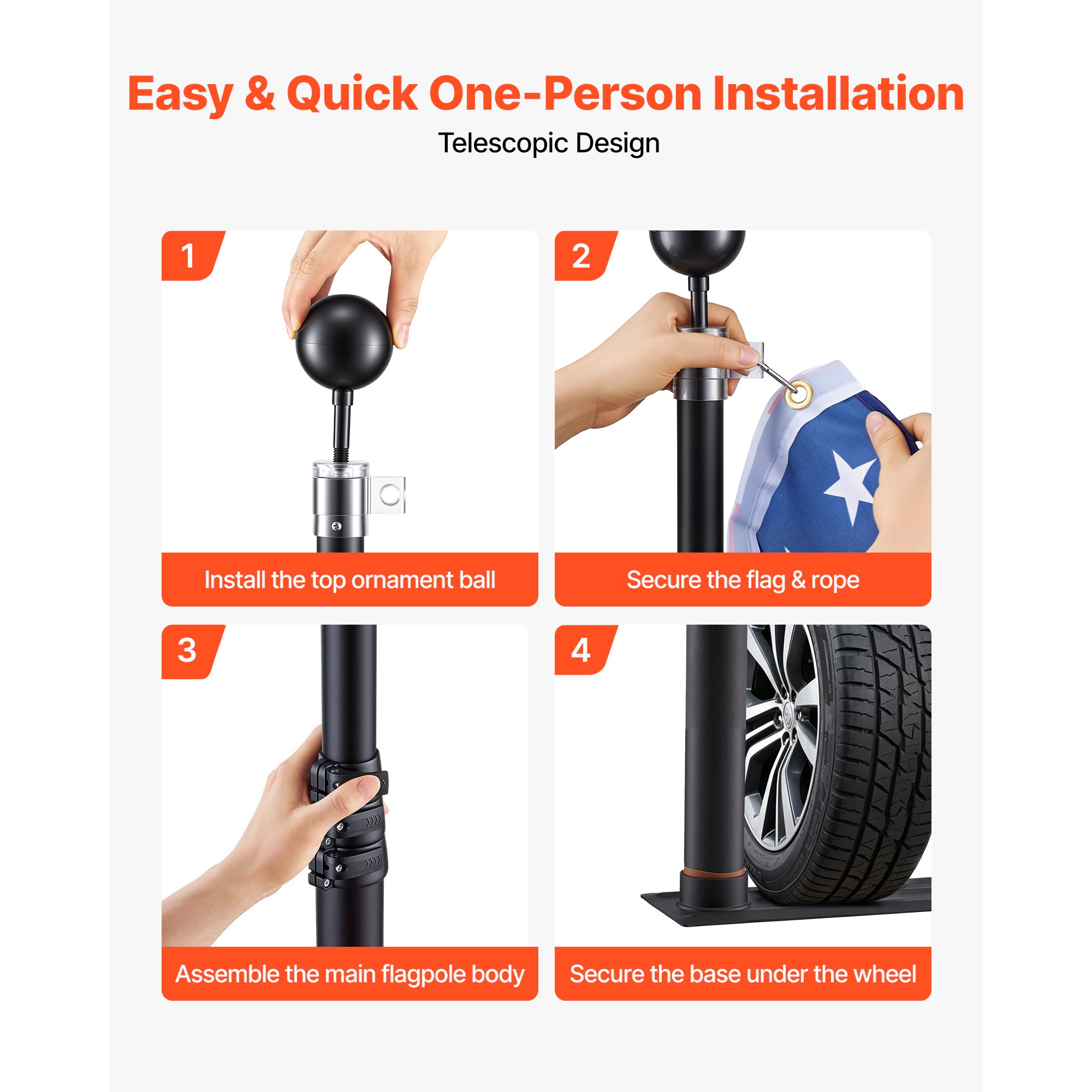 Easy & Quick One-Person Installation

Telescopic Design

1

Install the top ornament ball

2

Secure the flag & rope

3

Assemble the main flagpole body

4

Secure the base under the wheel