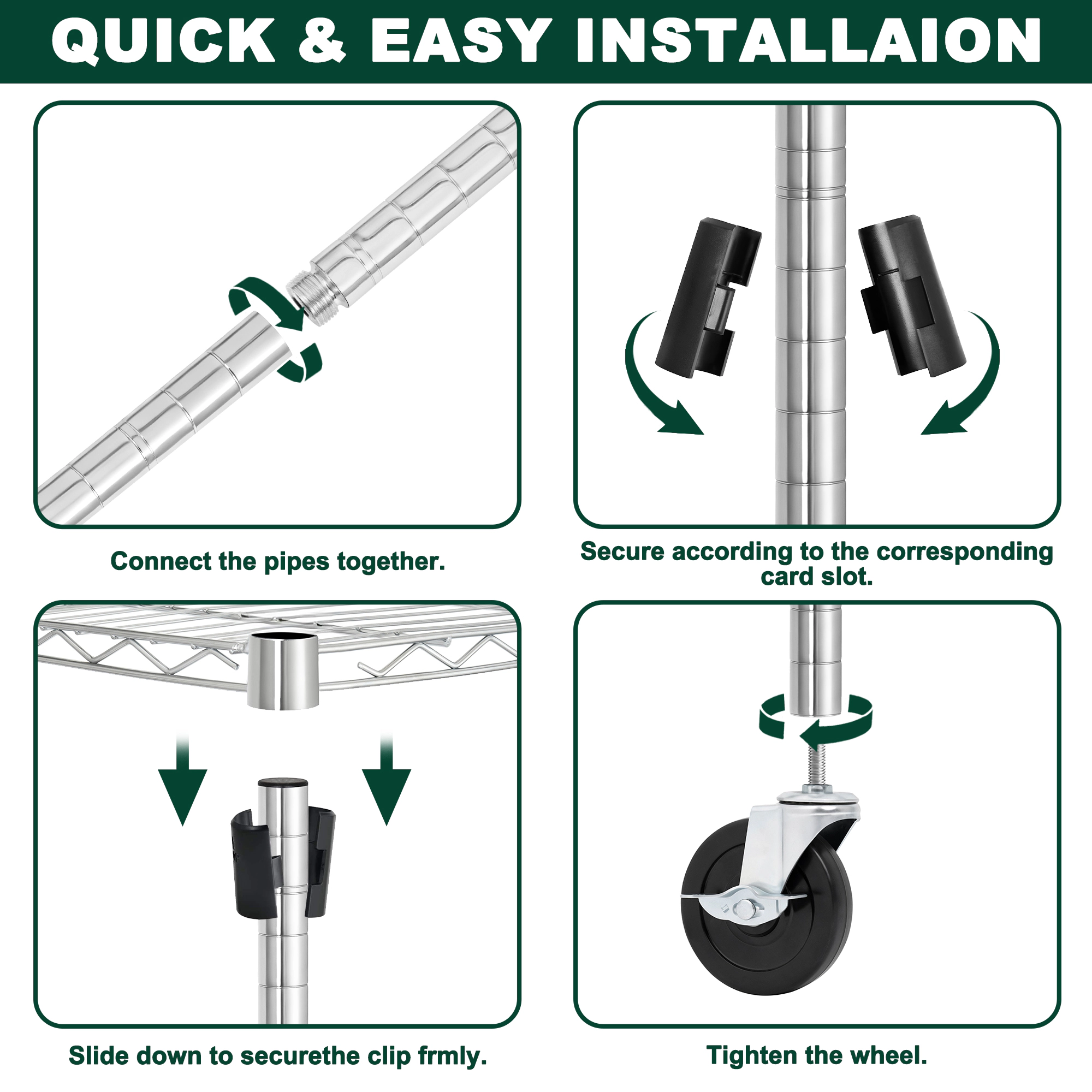 QUICK & EASY INSTALLAION

Connect the pipes together.

Secure according to the corresponding card slot.

Slide down to securethe clip frmly.

Tighten the wheel.