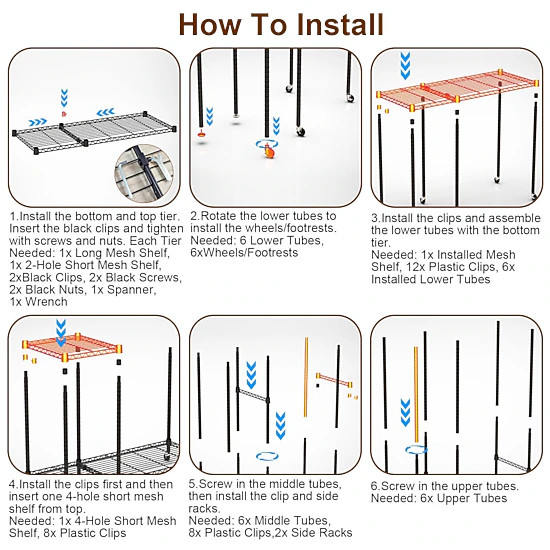 How To Install

1.Install the bottom and top tier. Insert the black clips and tighten with screws and nuts. Each Tier Needed: 1x Long Mesh Shelf, 1x 2-Hole Short Mesh Shelf, 2xBlack Clips, 2x Black Screws, 2x Black Nuts, 1x Spanner, 1x Wrench

2.Rotate the lower tubes to install the wheels/footrests. Needed: 6 Lower Tubes, 6xWheels/Footrests

3.Install the clips and assemble the lower tubes with the bottom tier.
Needed: 1x Installed Mesh Shelf, 12x Plastic Clips, 6x Installed Lower Tubes

4.Install the clips first and then insert one 4-hole short mesh shelf from top.
Needed: 1x 4-Hole Short Mesh Shelf, 8x Plastic Clips

5.Screw in the middle tubes, then install the clip and side racks.
Needed: 6x Middle Tubes, 8x Plastic Clips,2x Side Racks

6.Screw in the upper tubes.
Needed: 6x Upper Tubes