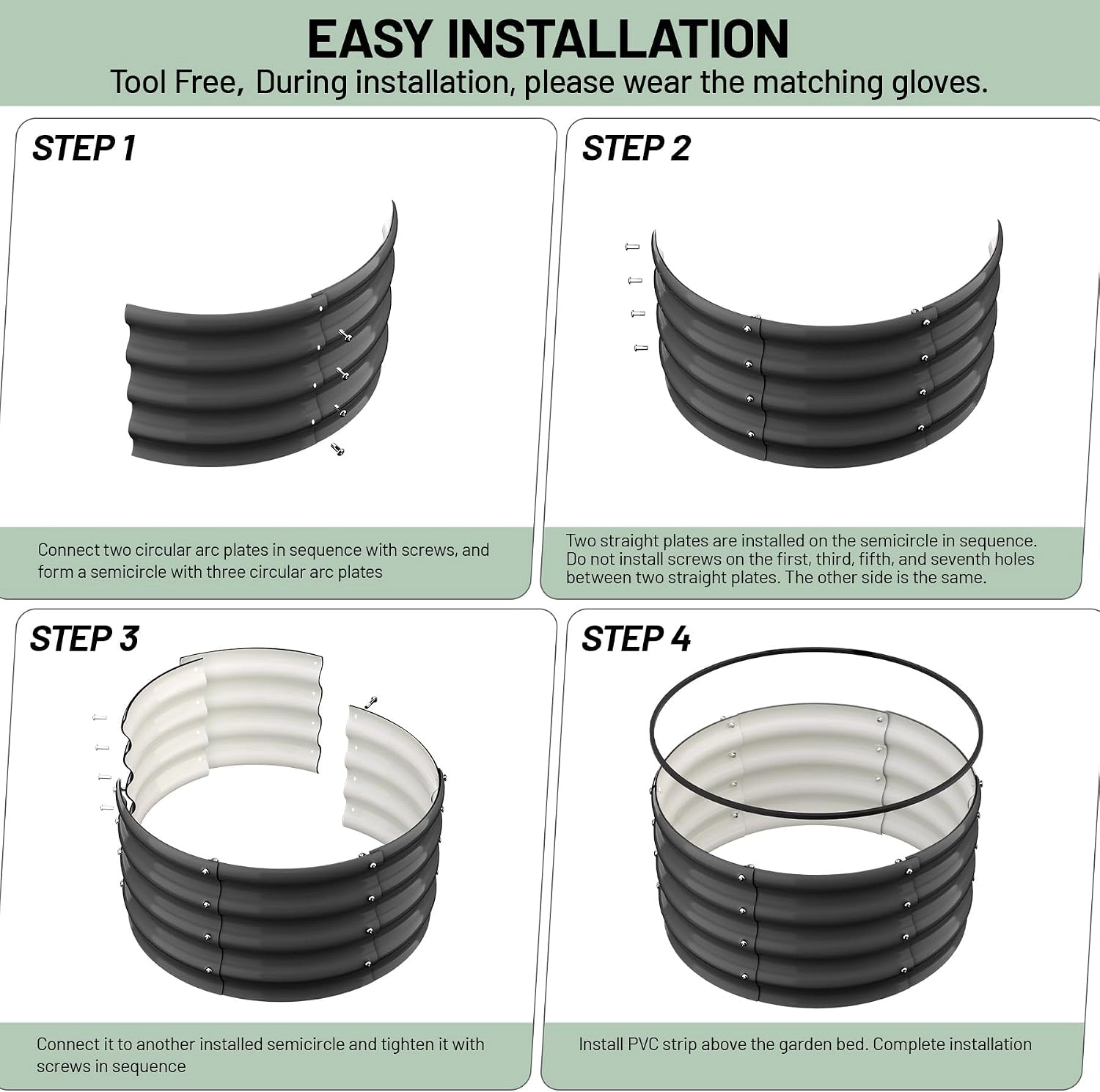 EASY INSTALLATION

Tool Free, During installation, please wear the matching gloves.

STEP 1

Connect two circular arc plates in sequence with screws, and form a semicircle with three circular arc plates

STEP 2

Two straight plates are installed on the semicircle in sequence. Do not install screws on the first, third, fifth, and seventh holes between two straight plates. The other side is the same.

STEP 3

Connect it to another installed semicircle and tighten it with screws in sequence

STEP 4

Install PVC strip above the garden bed. Complete installation