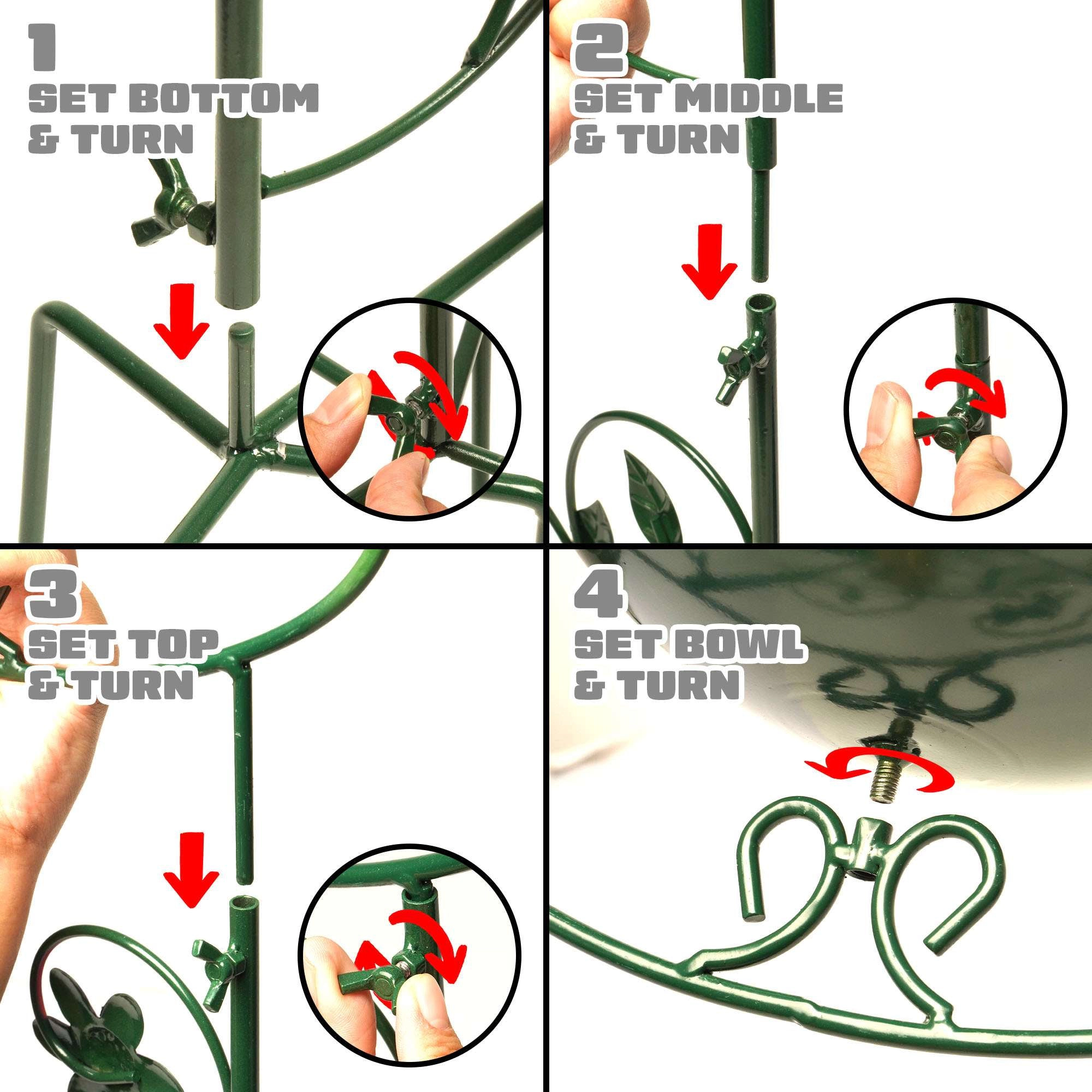 1
SET BOTTOM
& TURN

2
SET MIDDLE
& TURN

3
SET TOP
& TURN

4
SET BOWL
& TURN