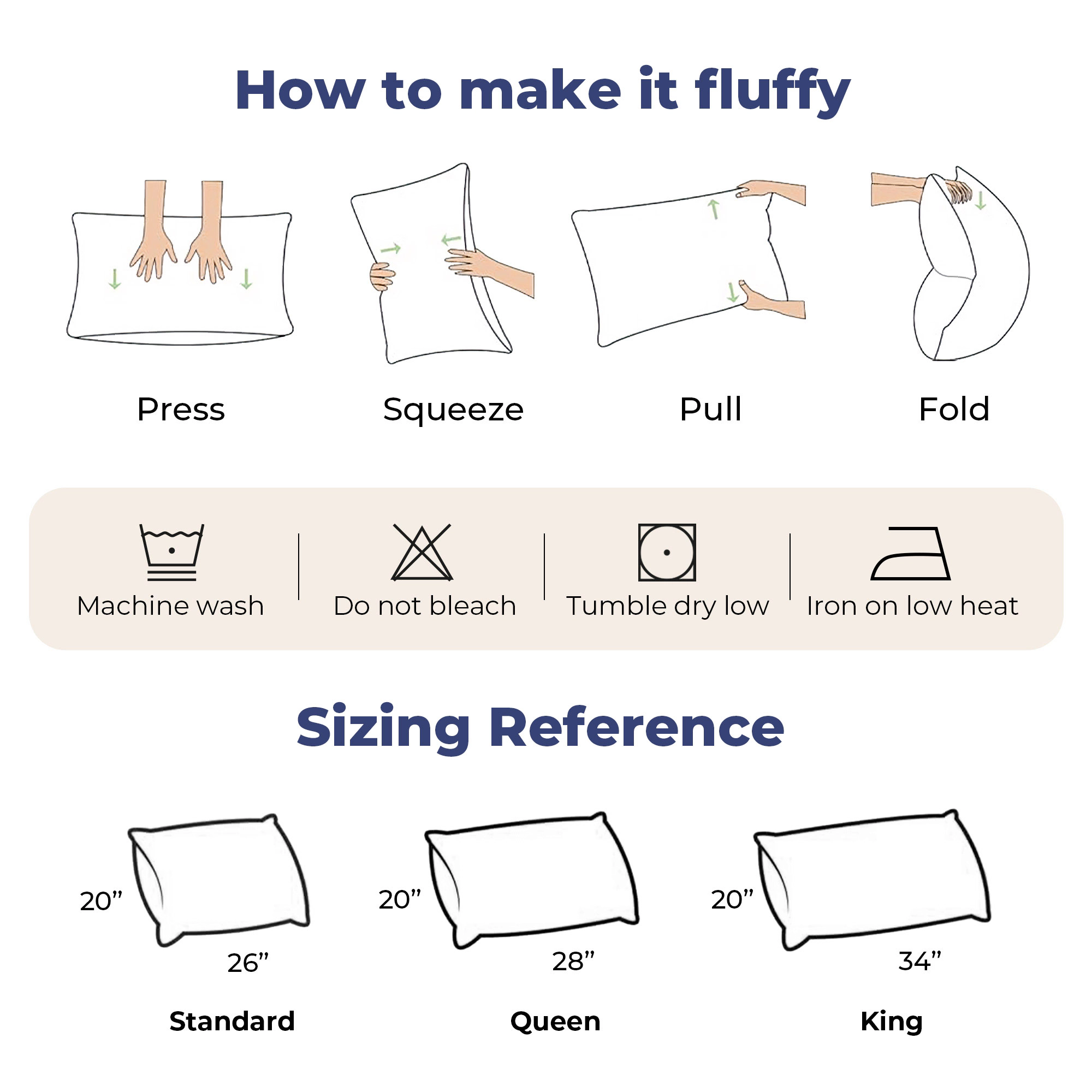 How to make it fluffy

Press

Squeeze

Pull

Fold

Machine wash

Do not bleach

Tumble dry low

Iron on low heat

Sizing Reference

20”

26”

Standard

20”

28”

Queen

20”

34”

King