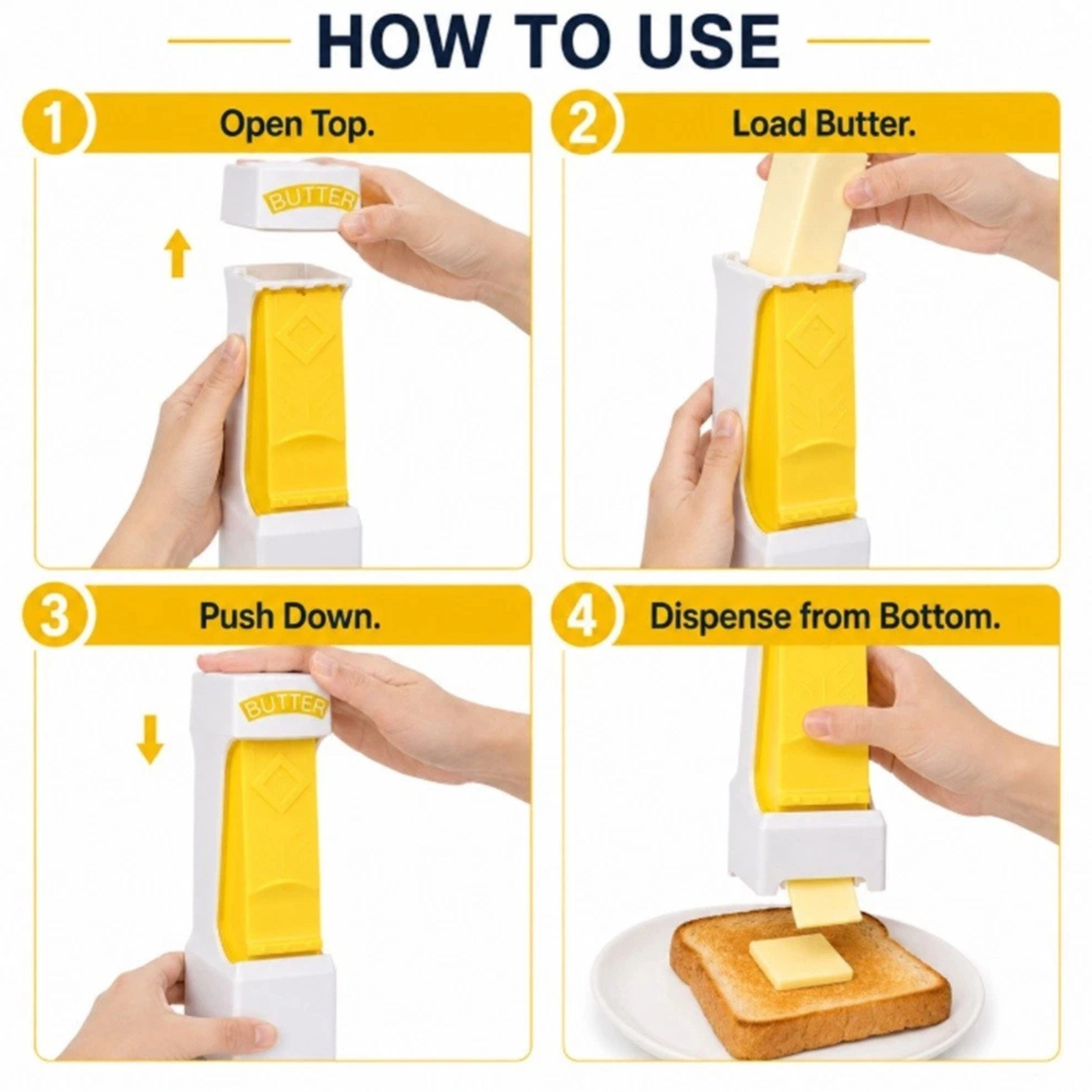 HOW TO USE

1 Open Top.

BUTTER

2 Load Butter.

3 Push Down.

BUTTER

4 Dispense from Bottom.