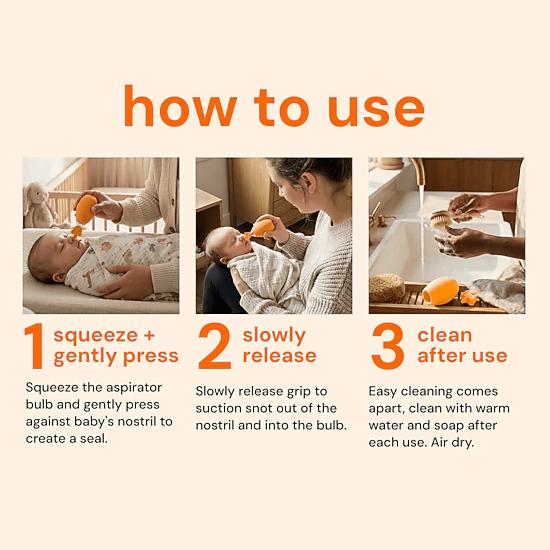 how to use

1 squeeze + gently press

Squeeze the aspirator bulb and gently press against baby's nostril to create a seal.

2 slowly release

Slowly release grip to suction snot out of the nostril and into the bulb.

3 clean after use

Easy cleaning comes apart, clean with warm water and soap after each use. Air dry.