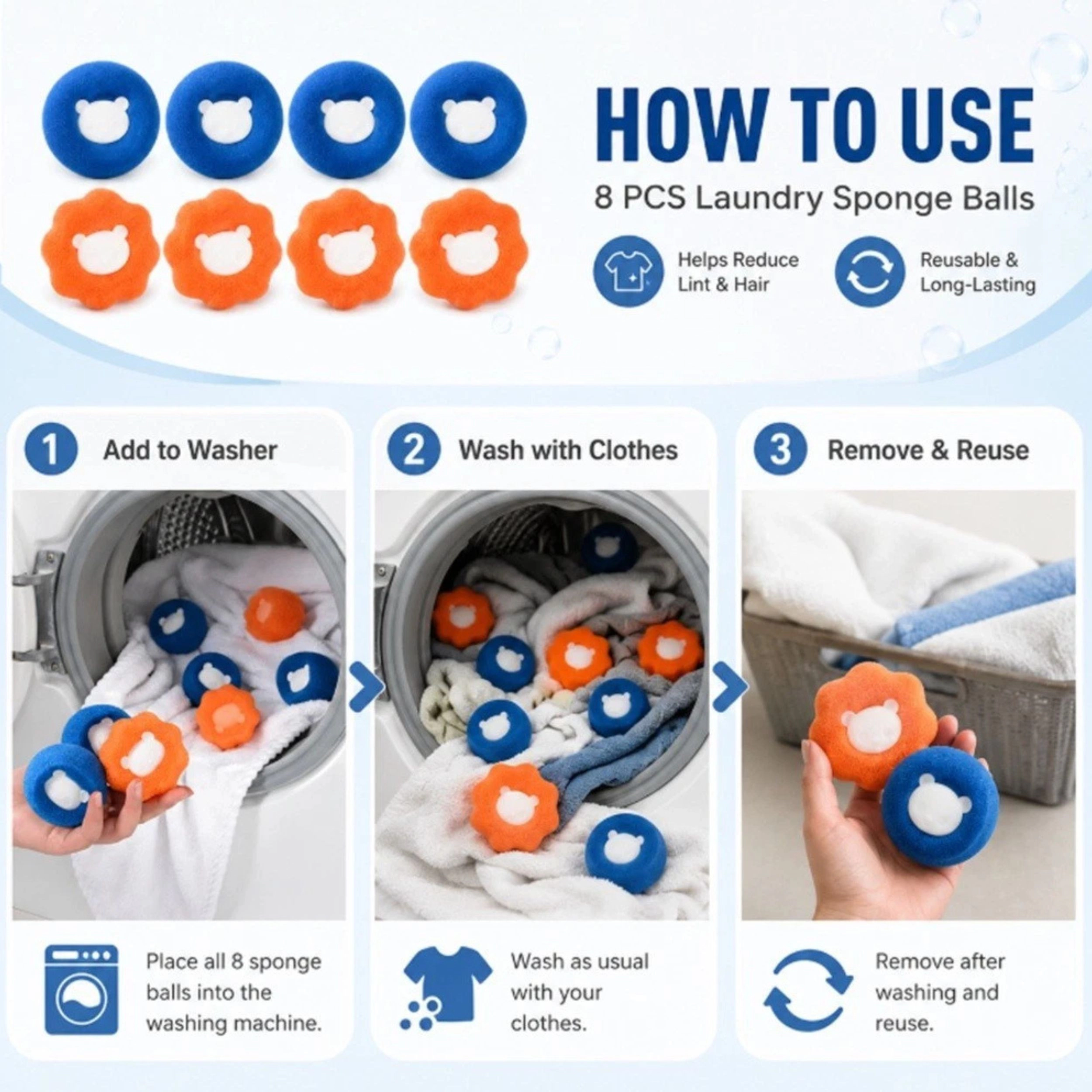 HOW TO USE

8 PCS Laundry Sponge Balls

Helps Reduce Lint & Hair

Reusable & Long-Lasting

1 Add to Washer

Place all 8 sponge balls into the washing machine.

2 Wash with Clothes

Wash as usual with your clothes.

3 Remove & Reuse

Remove after washing and reuse.