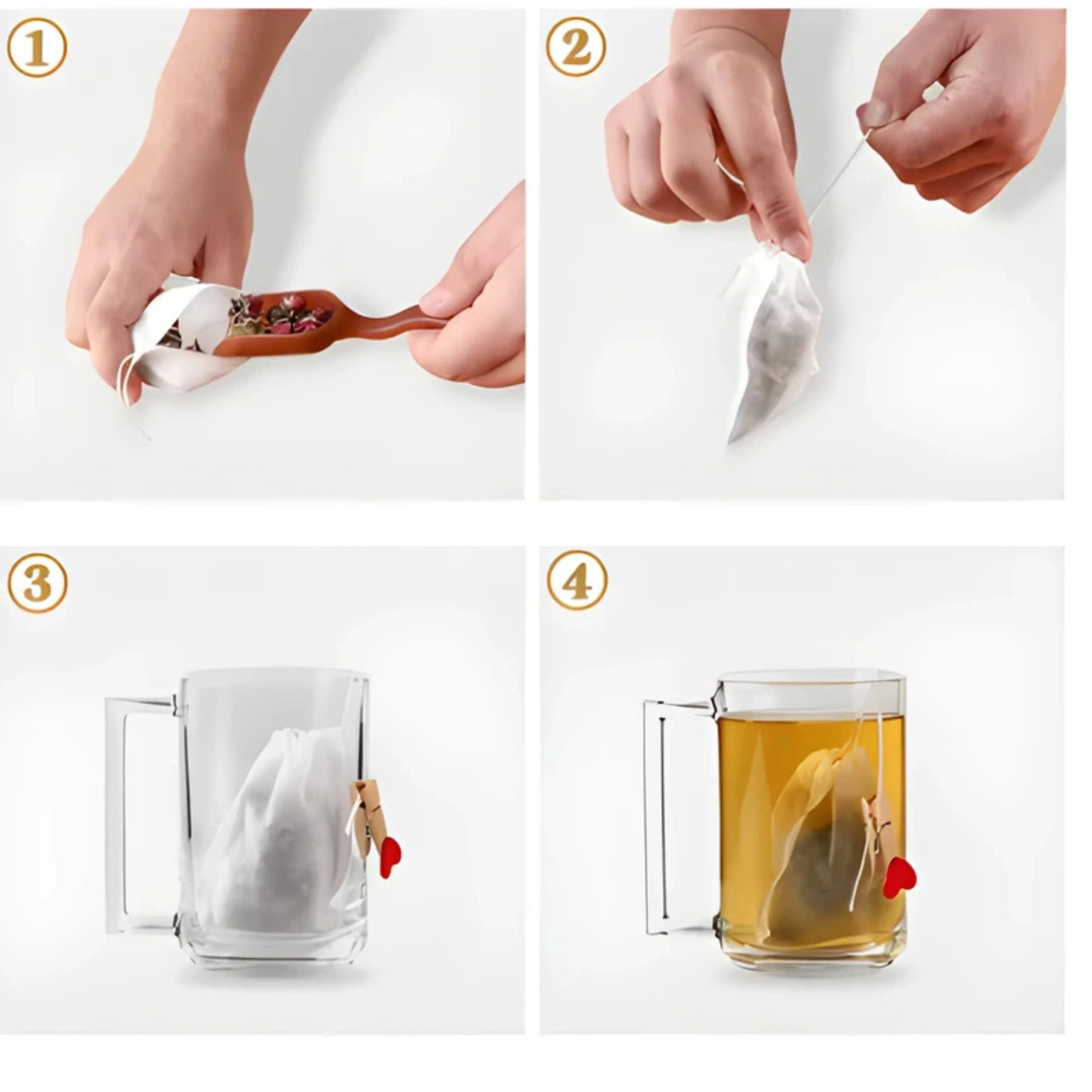 1

2

3

4