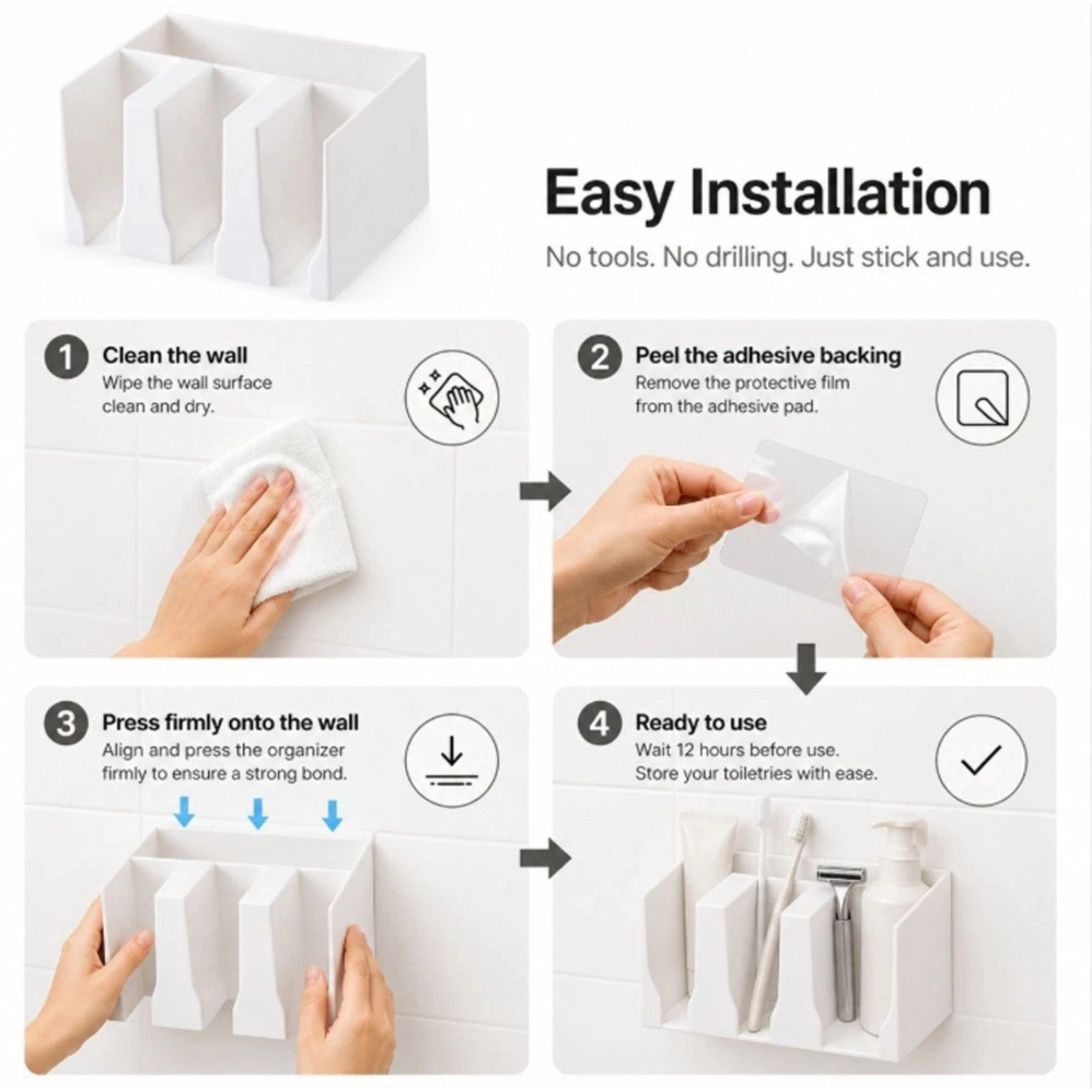 Easy Installation

No tools. No drilling. Just stick and use.

1 Clean the wall
Wipe the wall surface clean and dry.

2 Peel the adhesive backing
Remove the protective film from the adhesive pad.

3 Press firmly onto the wall
Align and press the organizer firmly to ensure a strong bond.

4 Ready to use
Wait 12 hours before use. Store your toiletries with ease.