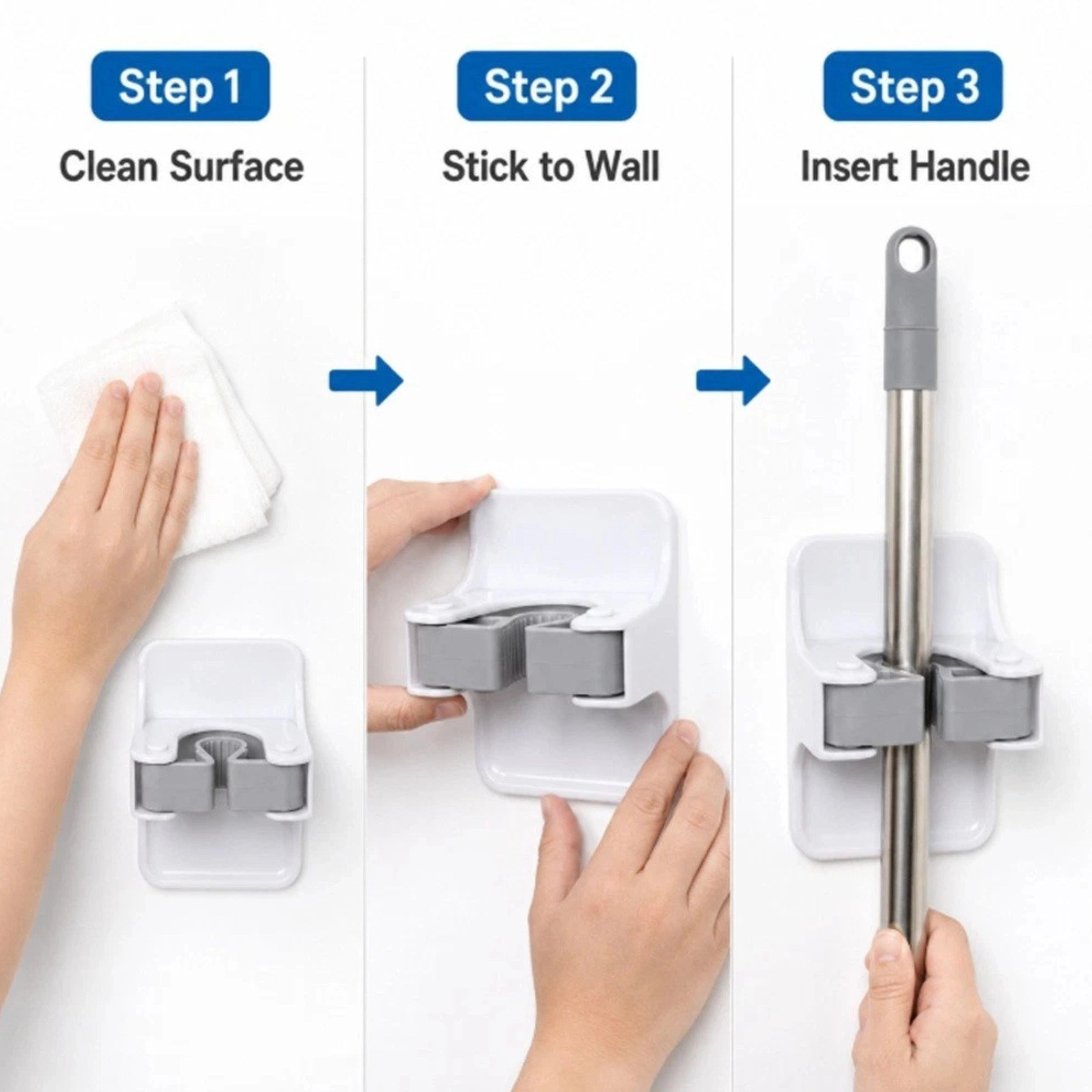 Step 1
Clean Surface

Step 2
Stick to Wall

Step 3
Insert Handle