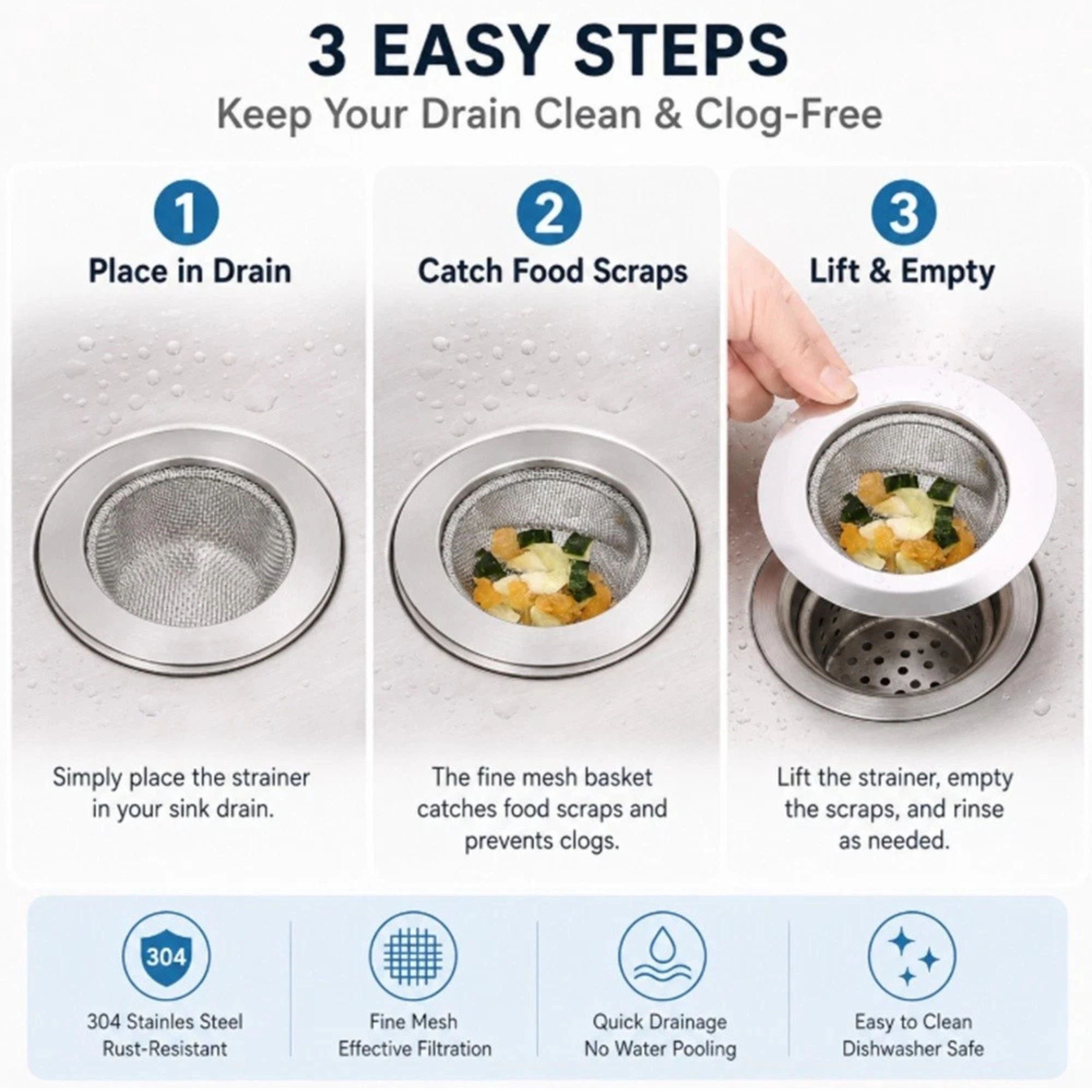 3 EASY STEPS

Keep Your Drain Clean & Clog-Free

1

Place in Drain

Simply place the strainer in your sink drain.

2

Catch Food Scraps

The fine mesh basket catches food scraps and prevents clogs.

3

Lift & Empty

Lift the strainer, empty the scraps, and rinse as needed.

304

304 Stainles Steel
Rust-Resistant

Fine Mesh
Effective Filtration

Quick Drainage
No Water Pooling

Easy to Clean
Dishwasher Safe