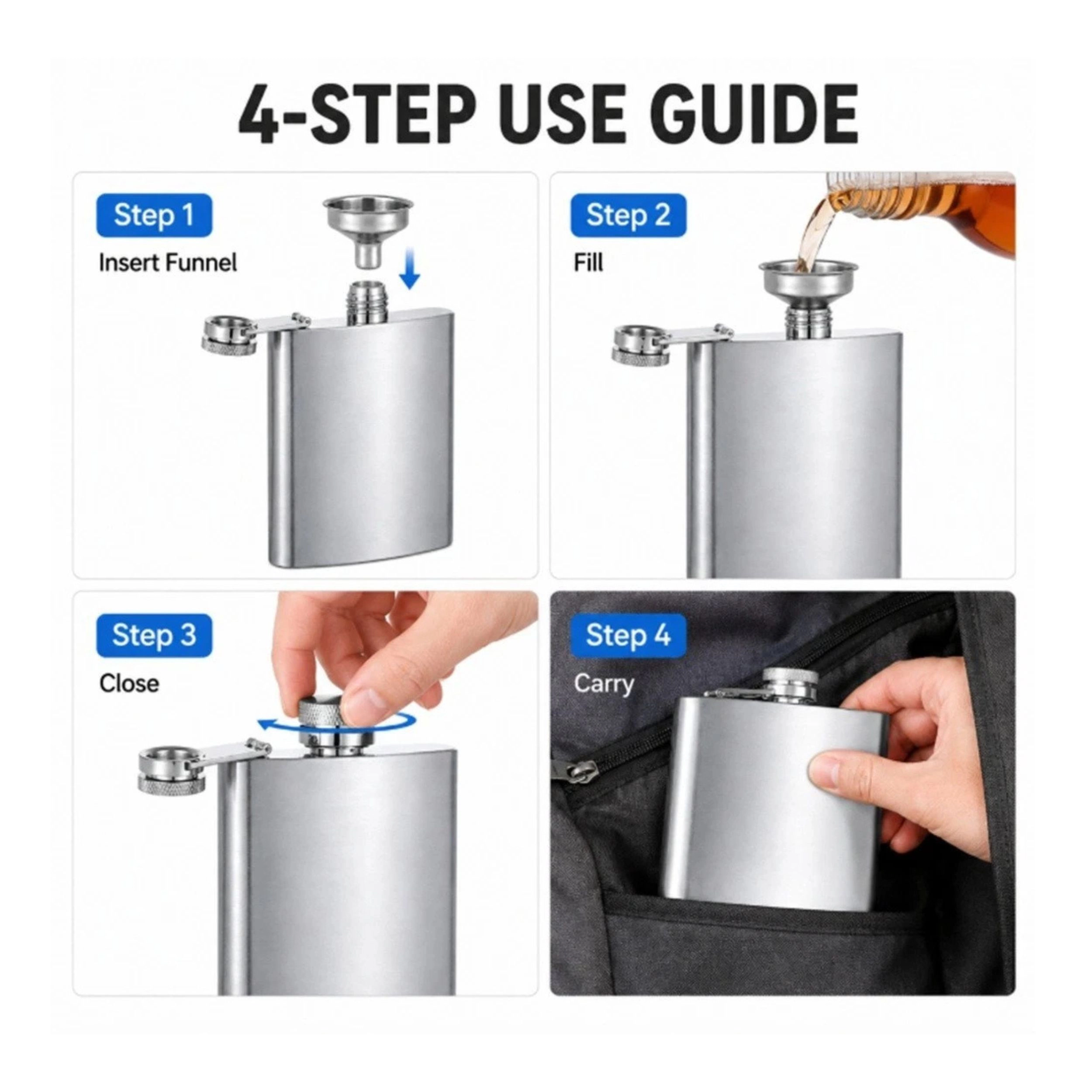 4-STEP USE GUIDE

Step 1
Insert Funnel

Step 2
Fill

Step 3
Close

Step 4
Carry