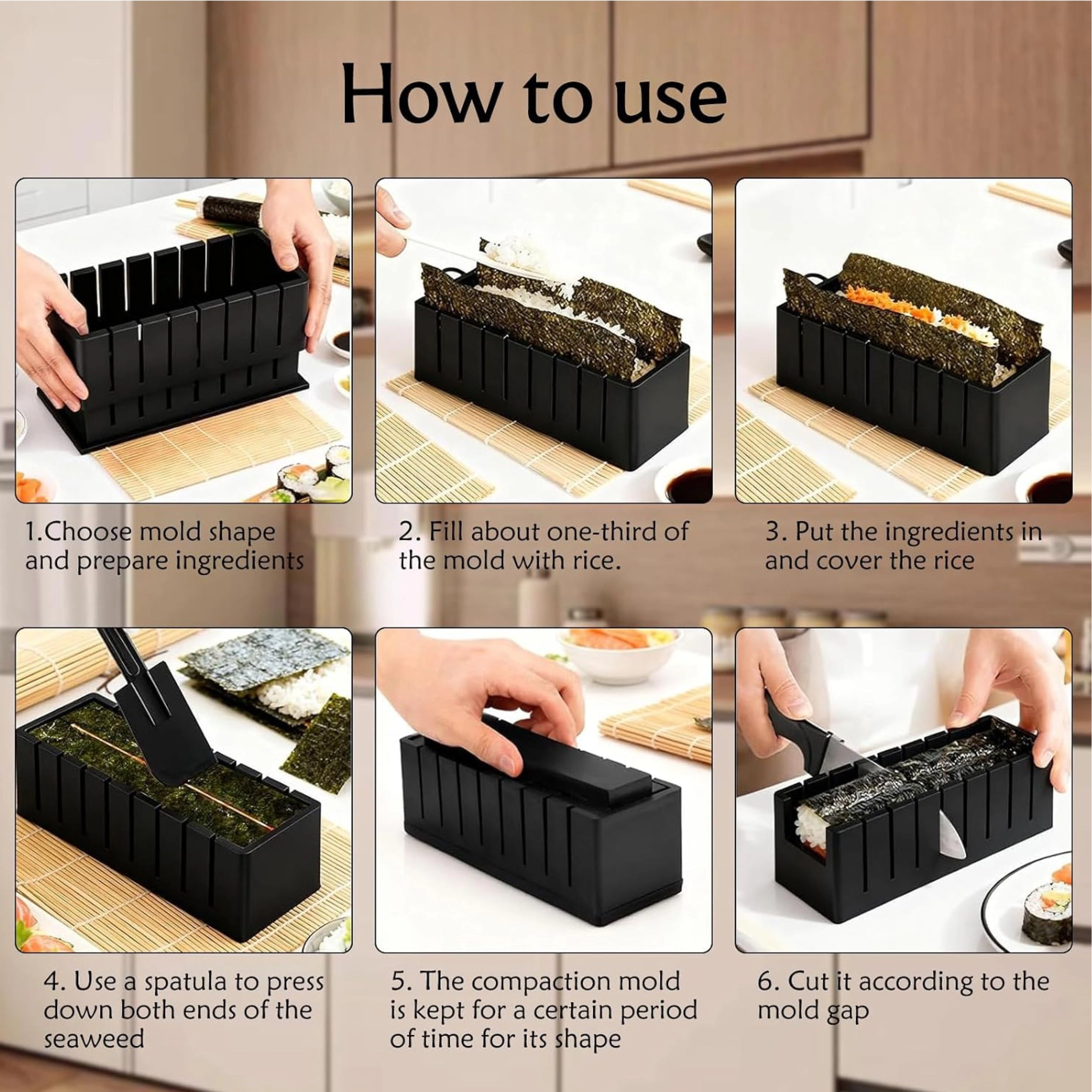 How to use

1.Choose mold shape and prepare ingredients

2. Fill about one-third of the mold with rice.

3. Put the ingredients in and cover the rice

4. Use a spatula to press down both ends of the seaweed

5. The compaction mold is kept for a certain period of time for its shape

6. Cut it according to the mold gap