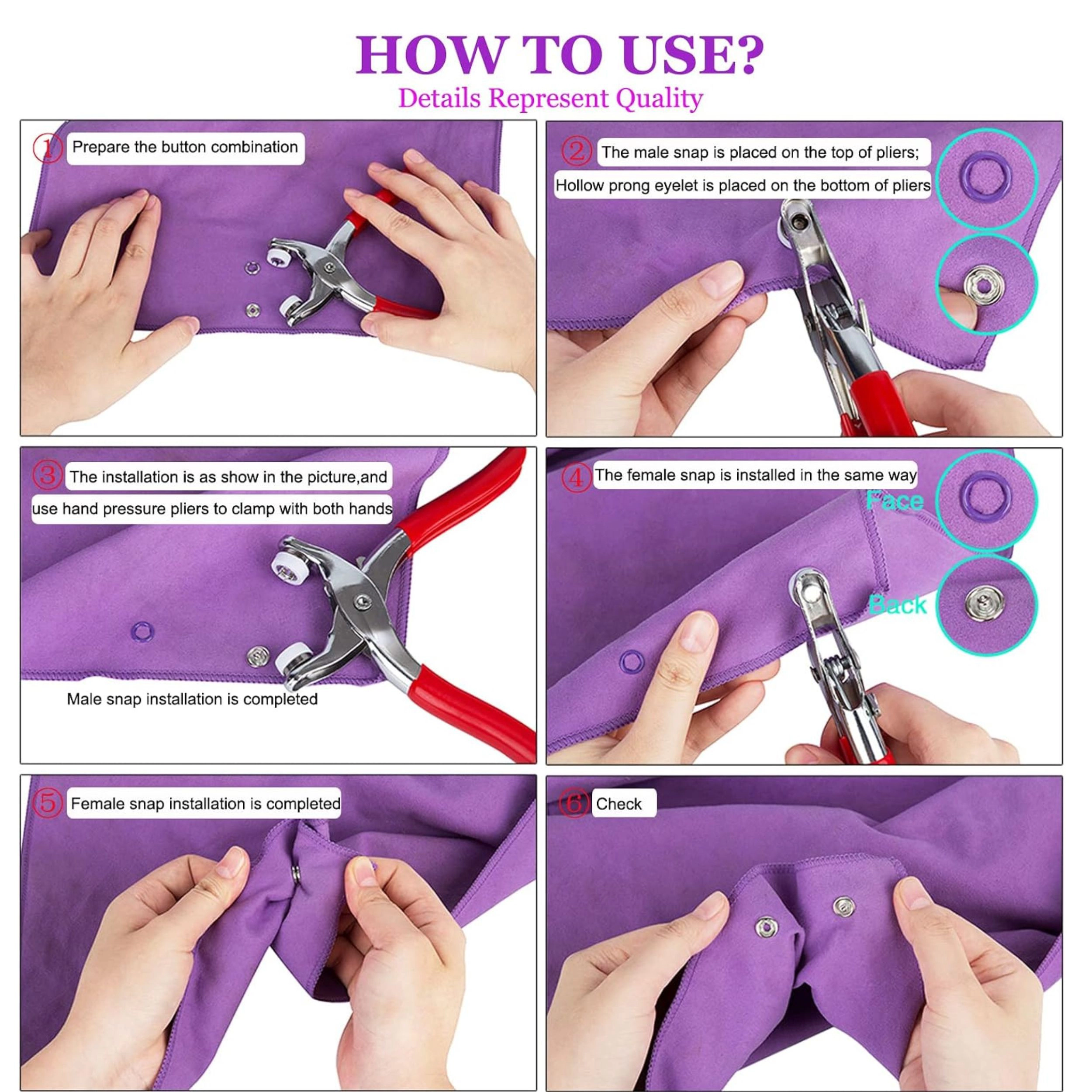 HOW TO USE?
Details Represent Quality

① Prepare the button combination

② The male snap is placed on the top of pliers;
Hollow prong eyelet is placed on the bottom of pliers

③ The installation is as show in the picture,and use hand pressure pliers to clamp with both hands

Male snap installation is completed

④ The female snap is installed in the same way

Face

Back

⑤ Female snap installation is completed

⑥ Check