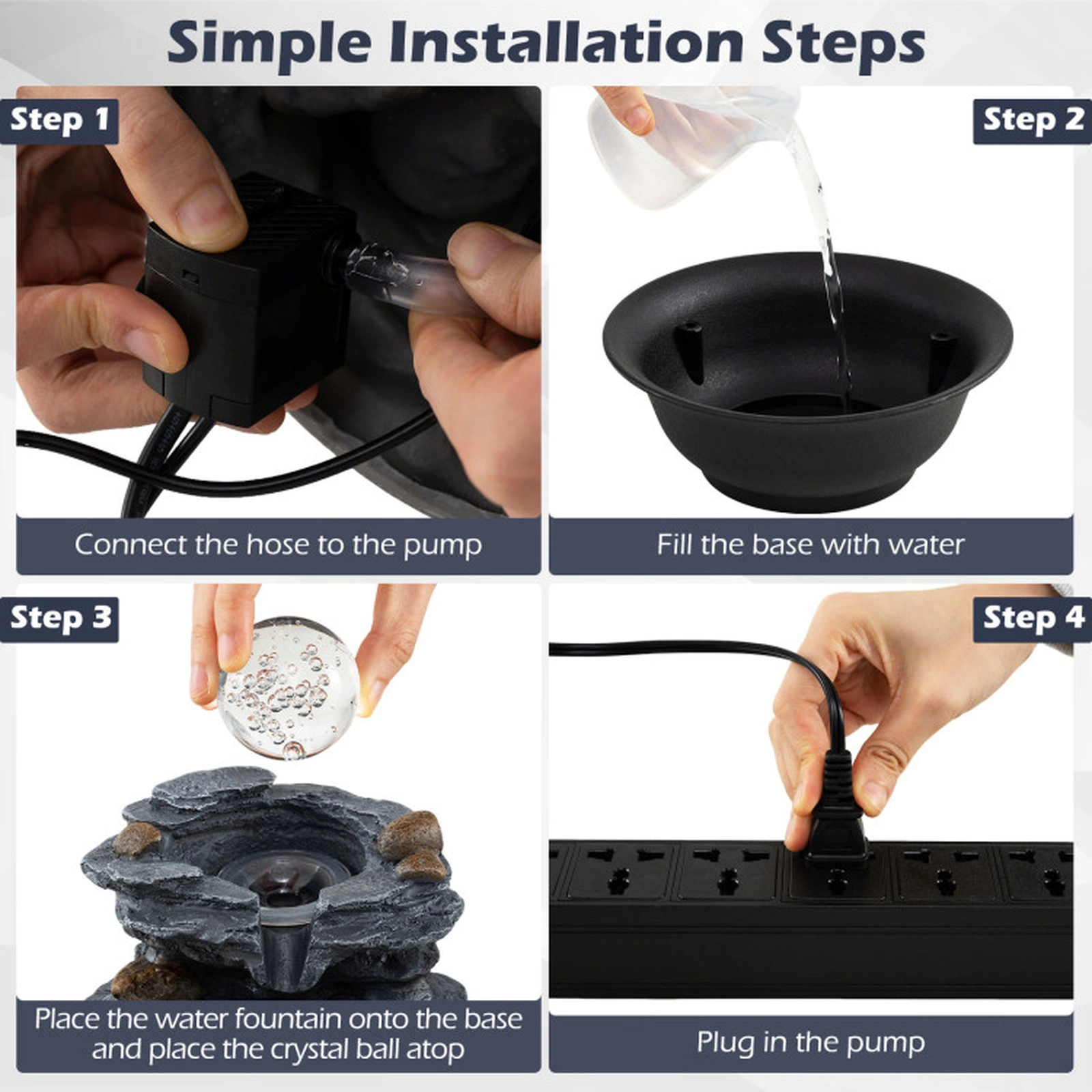 Simple Installation Steps

Step 1

Connect the hose to the pump

Step 2

Fill the base with water

Step 3

Place the water fountain onto the base and place the crystal ball atop

Step 4

Plug in the pump