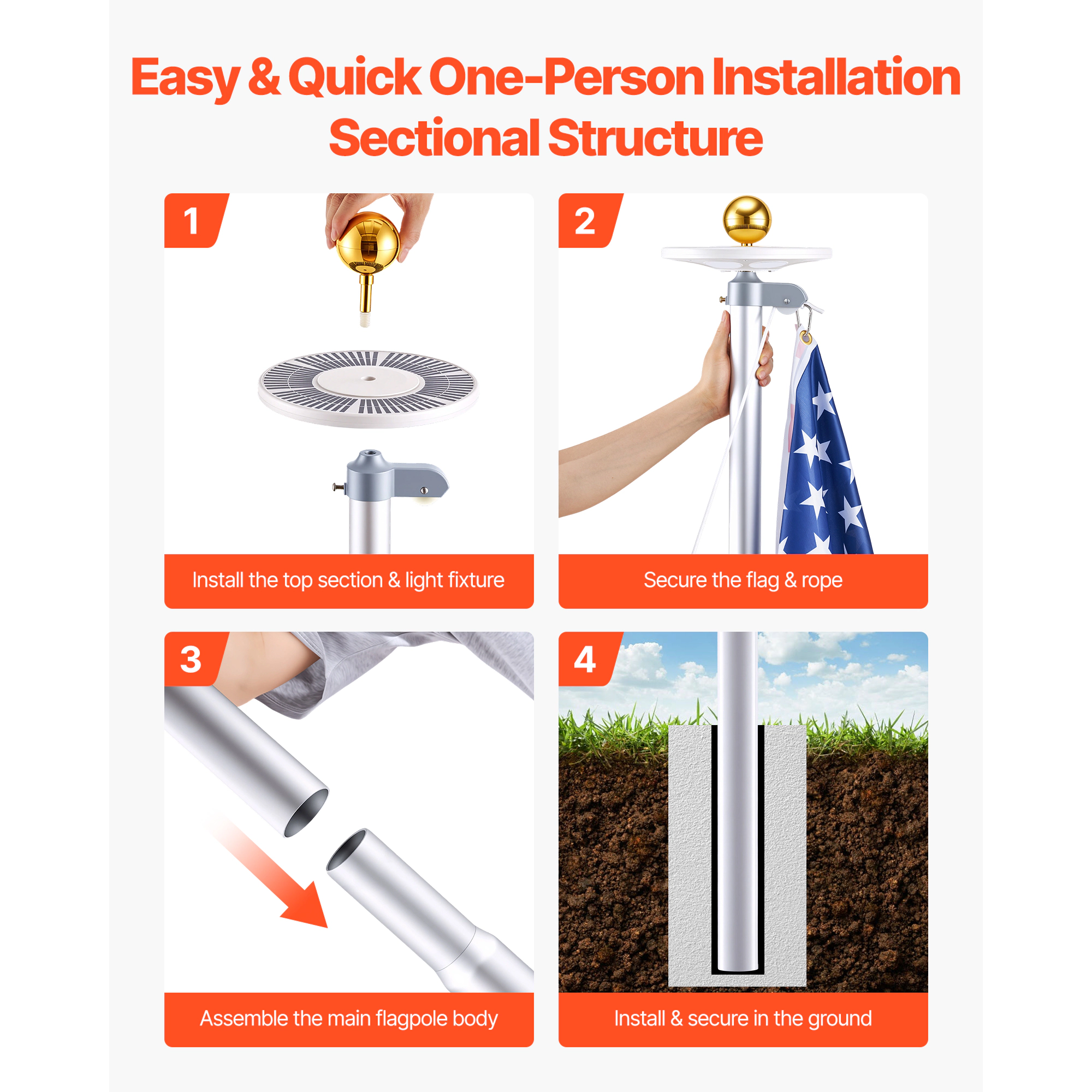 Easy & Quick One-Person Installation
Sectional Structure

1

Install the top section & light fixture

2

Secure the flag & rope

3

Assemble the main flagpole body

4

Install & secure in the ground