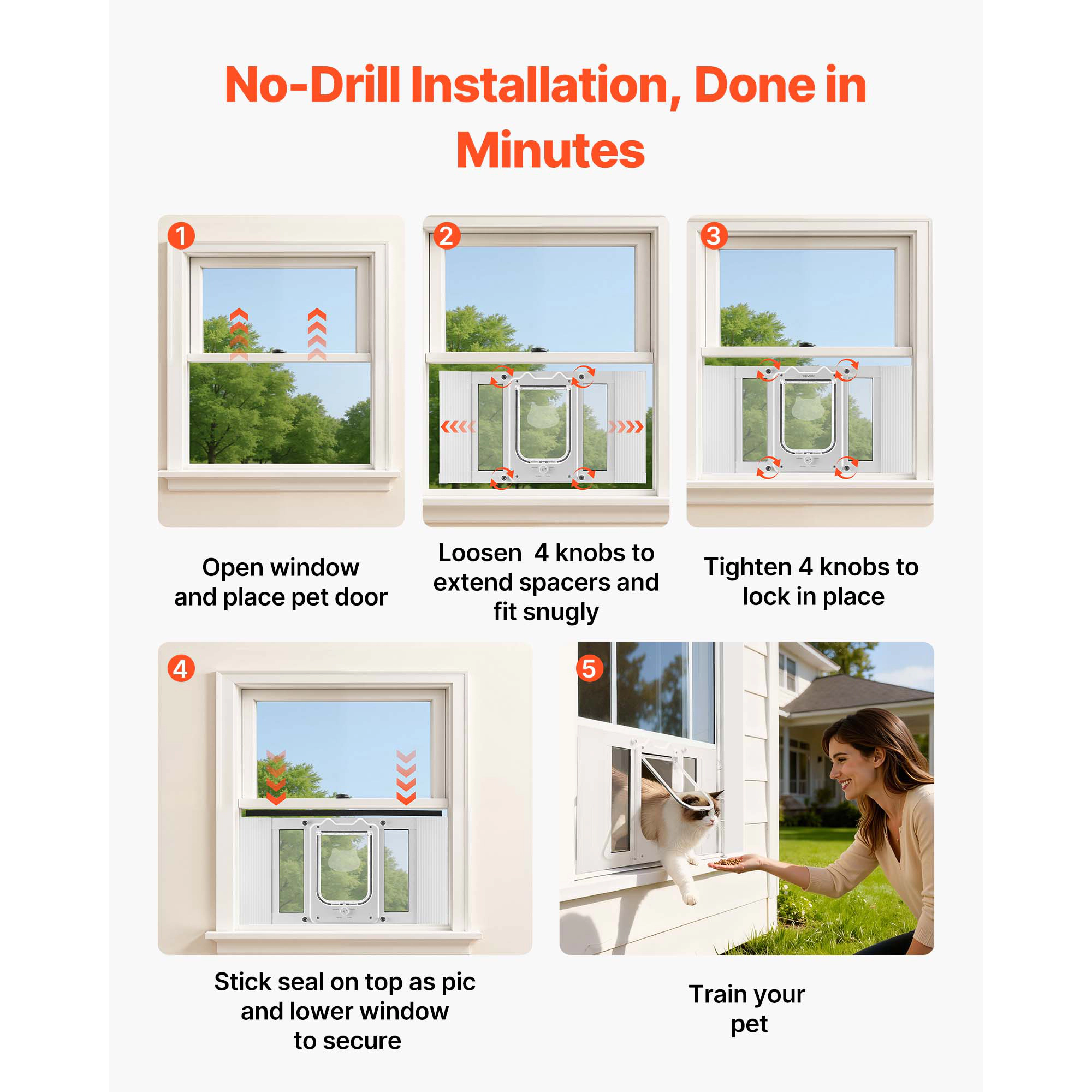 No-Drill Installation, Done in Minutes

1

Open window and place pet door

2

Loosen 4 knobs to extend spacers and fit snugly

3

VEVOR

Tighten 4 knobs to lock in place

4

Stick seal on top as pic and lower window to secure

5

Train your pet