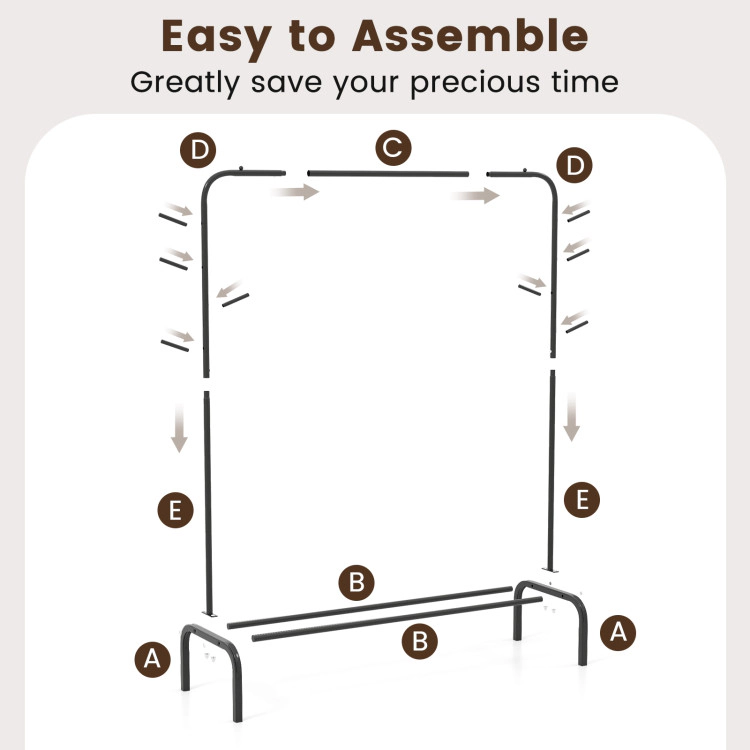 Easy to Assemble

Greatly save your precious time

D

C

D

E

E

B

B

A

A