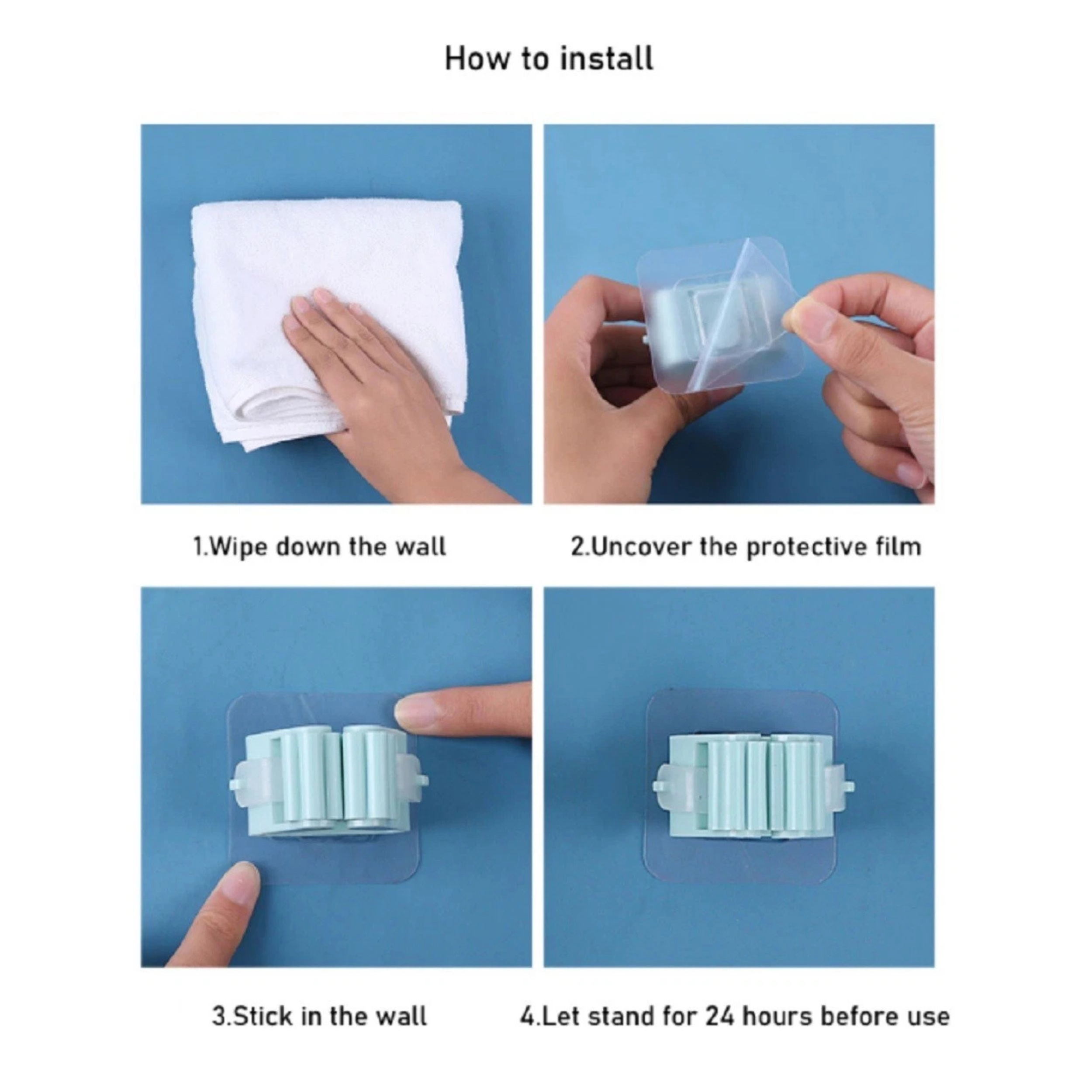 How to install

1.Wipe down the wall

2.Uncover the protective film

3.Stick in the wall

4.Let stand for 24 hours before use