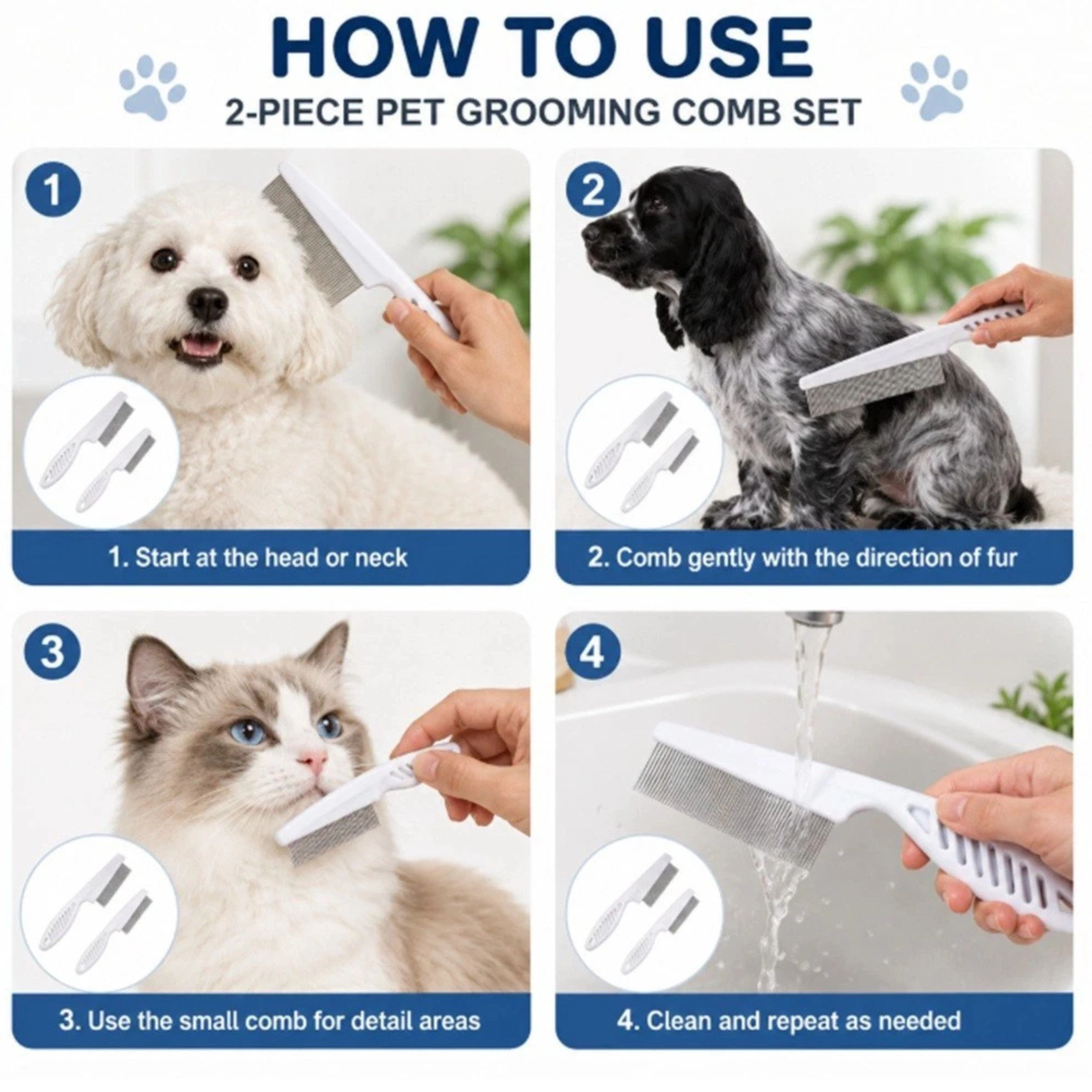 HOW TO USE
2-PIECE PET GROOMING COMB SET

1

1. Start at the head or neck

2

2. Comb gently with the direction of fur

3

3. Use the small comb for detail areas

4

4. Clean and repeat as needed