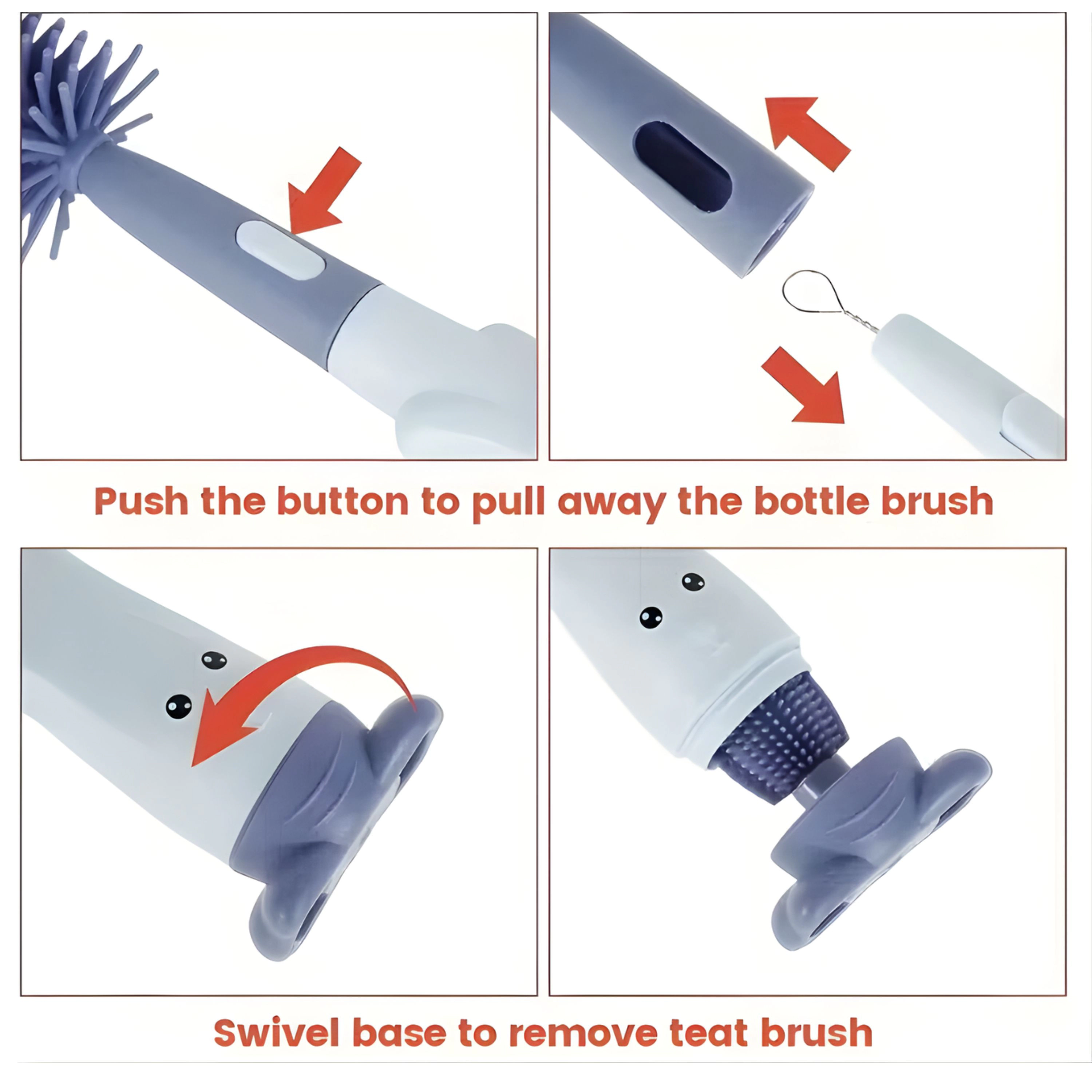 Push the button to pull away the bottle brush

Swivel base to remove teat brush