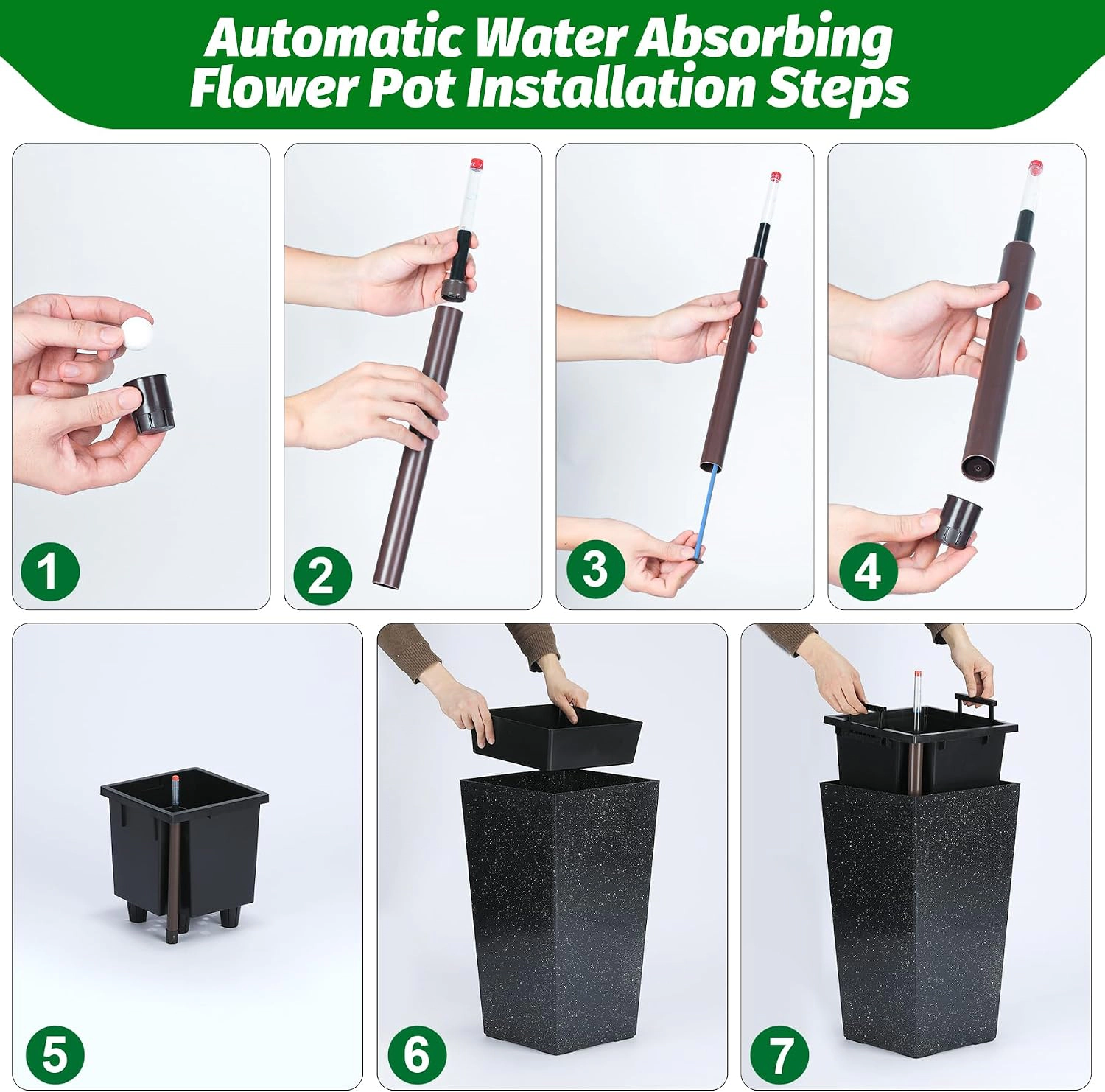 Automatic Water Absorbing Flower Pot Installation Steps

1

2

3

4

5

6

7