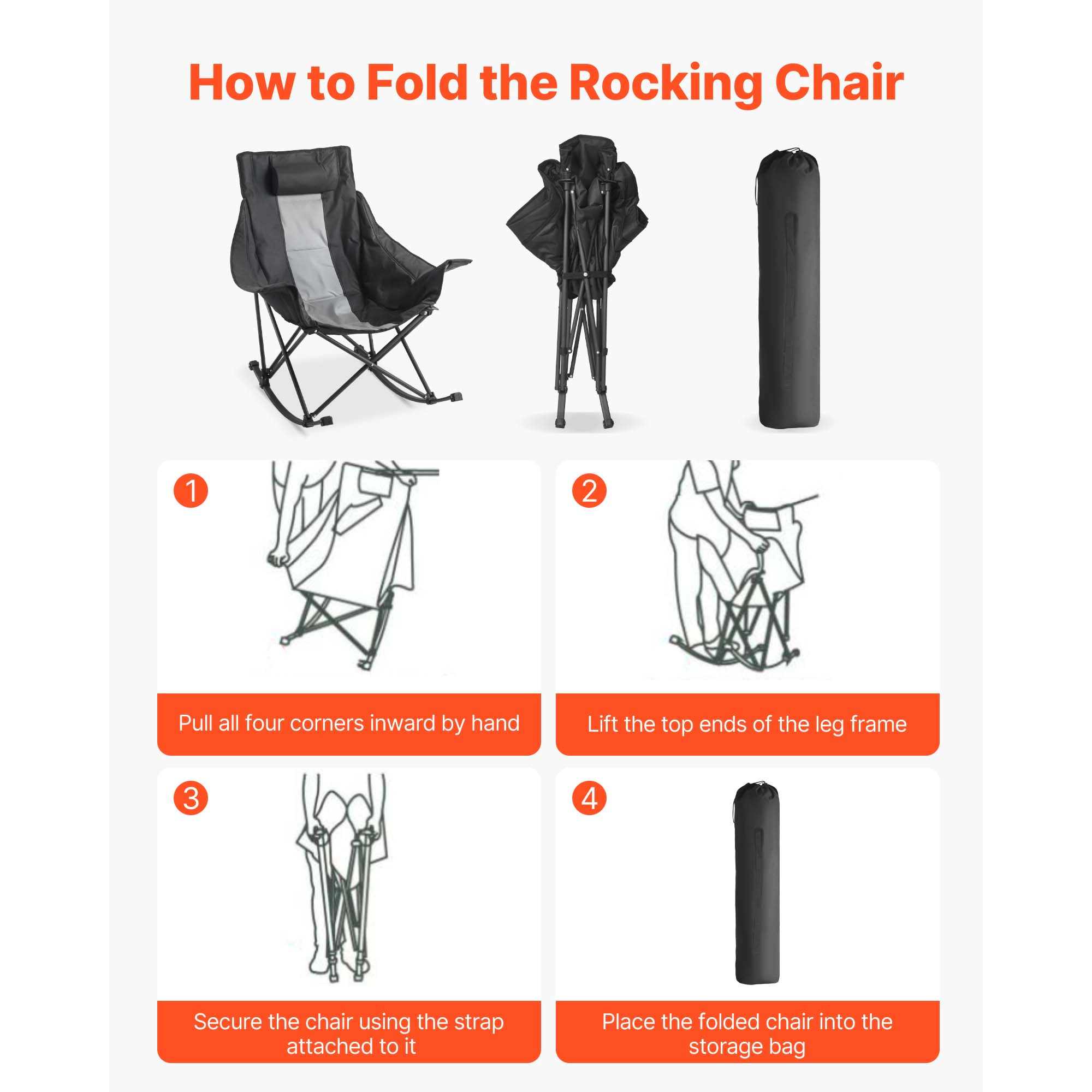 How to Fold the Rocking Chair

1

Pull all four corners inward by hand

2

Lift the top ends of the leg frame

3

Secure the chair using the strap attached to it

4

Place the folded chair into the storage bag