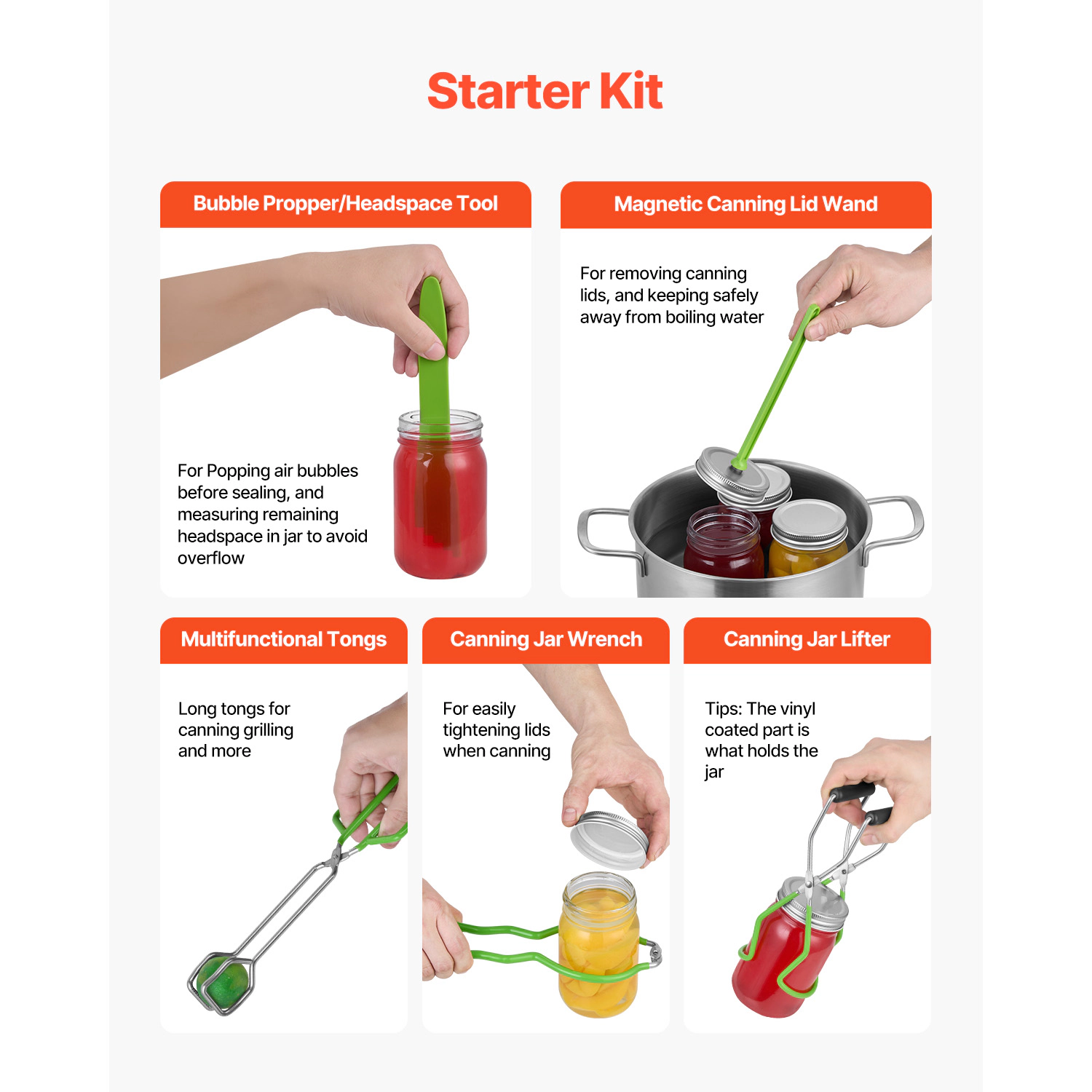 Starter Kit

Bubble Propper/Headspace Tool

For Popping air bubbles before sealing, and measuring remaining headspace in jar to avoid overflow

Magnetic Canning Lid Wand

For removing canning lids, and keeping safely away from boiling water

Multifunctional Tongs

Long tongs for canning grilling and more

Canning Jar Wrench

For easily tightening lids when canning

Canning Jar Lifter

Tips: The vinyl coated part is what holds the jar