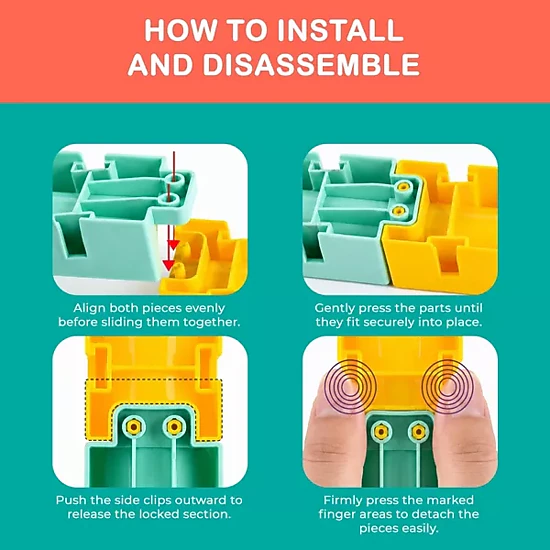 HOW TO INSTALL AND DISASSEMBLE

Align both pieces evenly before sliding them together.

Gently press the parts until they fit securely into place.

Push the side clips outward to release the locked section.

Firmly press the marked finger areas to detach the pieces easily.