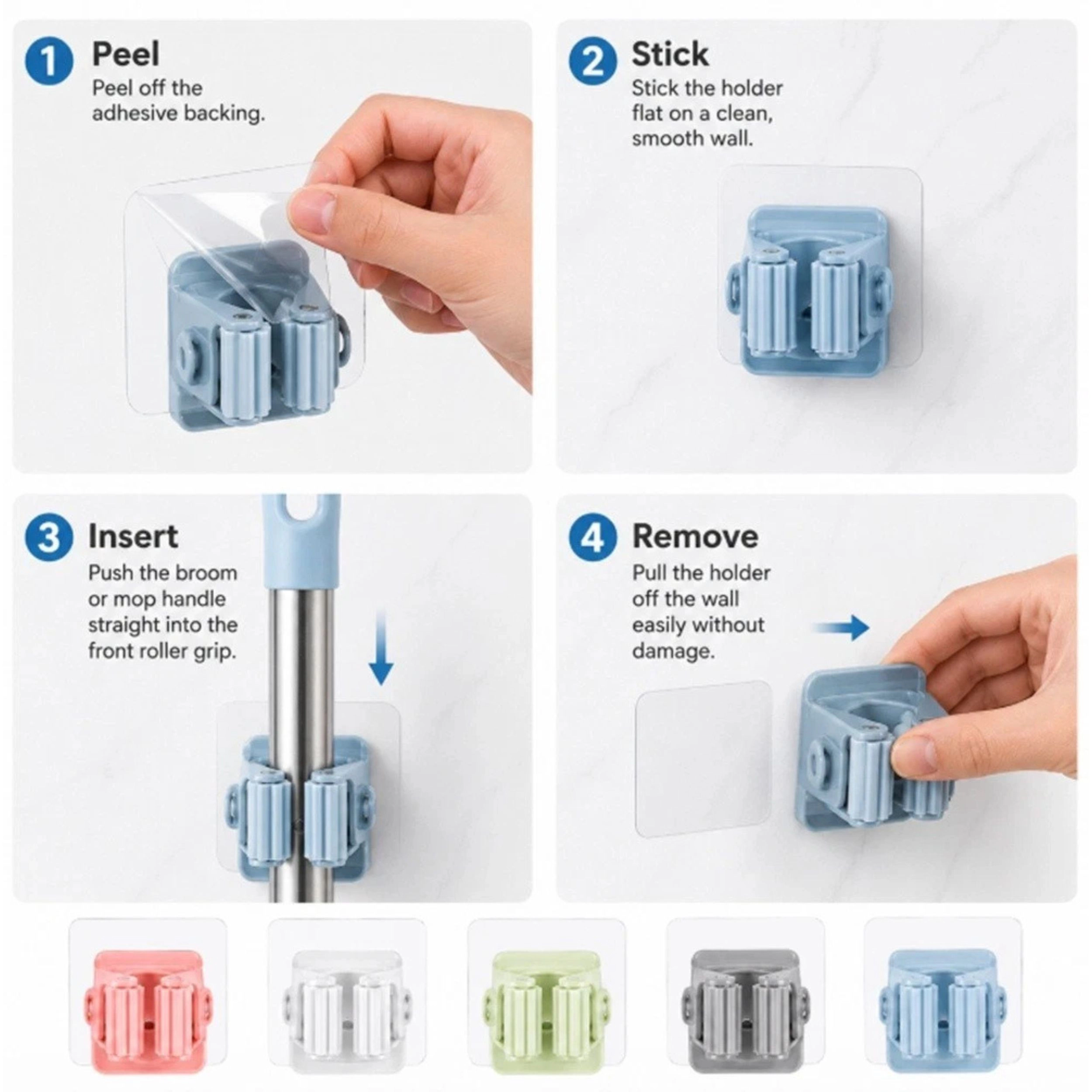 1 Peel
Peel off the adhesive backing.

2 Stick
Stick the holder flat on a clean, smooth wall.

3 Insert
Push the broom or mop handle straight into the front roller grip.

4 Remove
Pull the holder off the wall easily without damage.