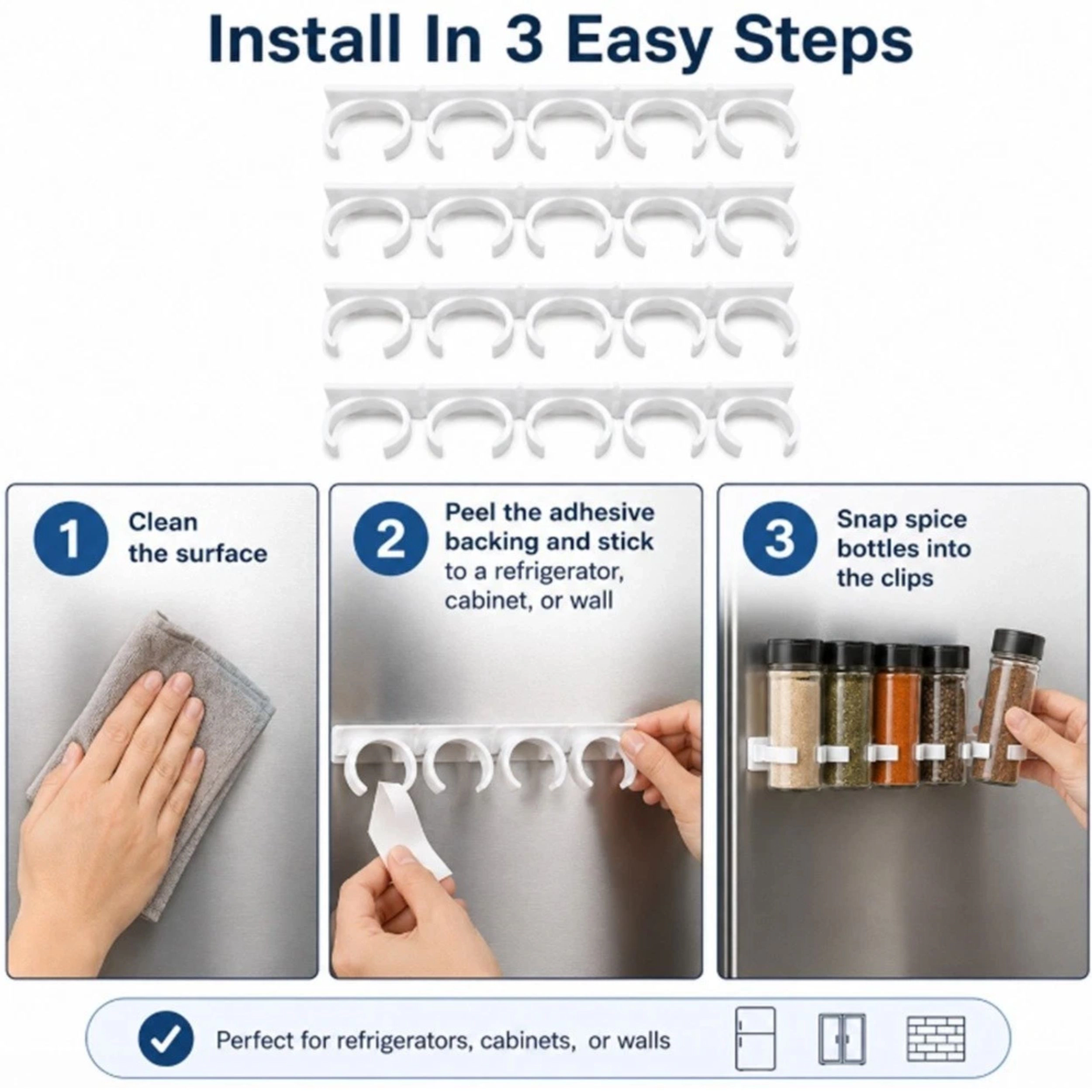 Install In 3 Easy Steps

1 Clean the surface

2 Peel the adhesive backing and stick to a refrigerator, cabinet, or wall

3 Snap spice bottles into the clips

Perfect for refrigerators, cabinets, or walls