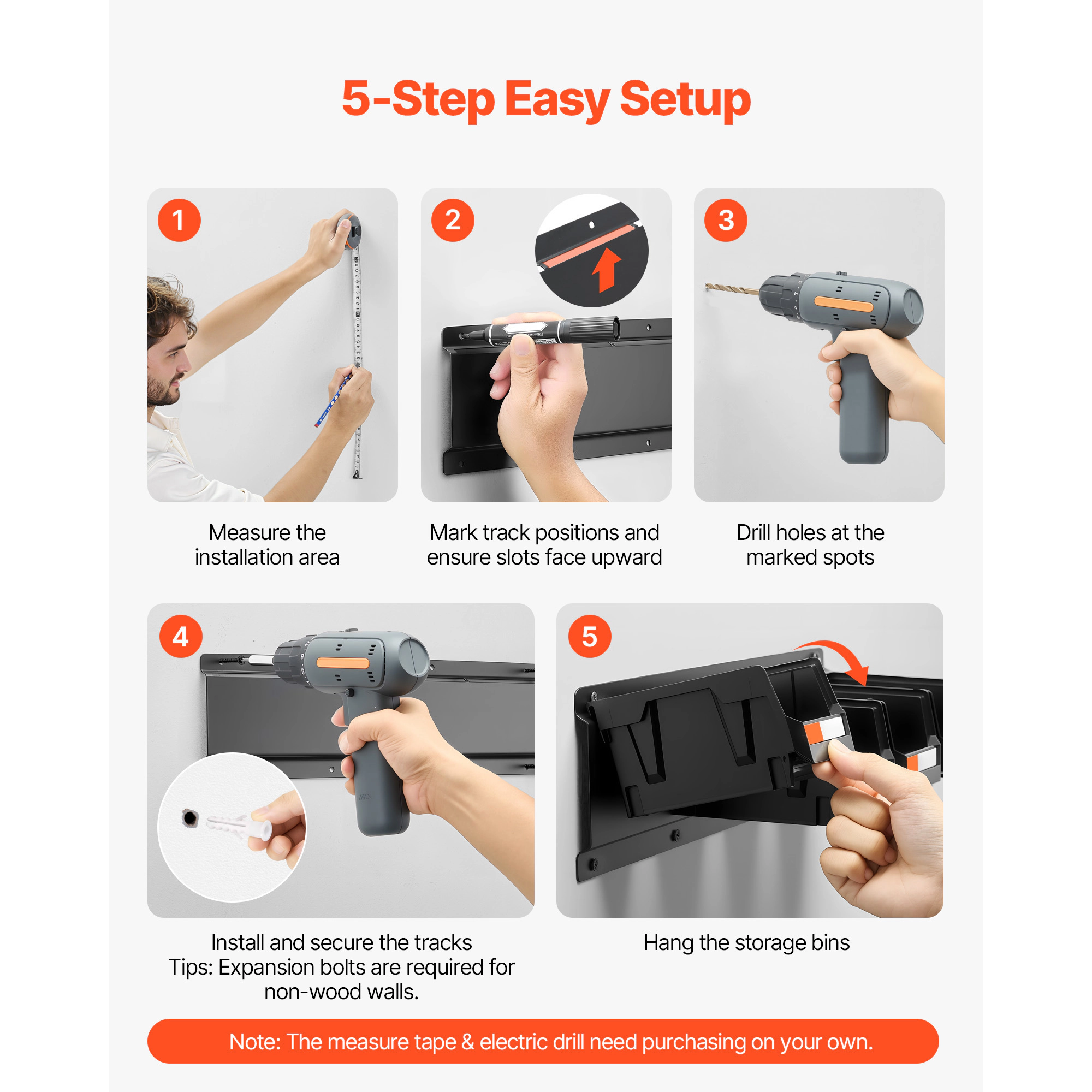 5-Step Easy Setup

1

Measure the installation area

2

Mark track positions and ensure slots face upward

3

Drill holes at the marked spots

4

Install and secure the tracks
Tips: Expansion bolts are required for non-wood walls.

5

Hang the storage bins

Note: The measure tape & electric drill need purchasing on your own.