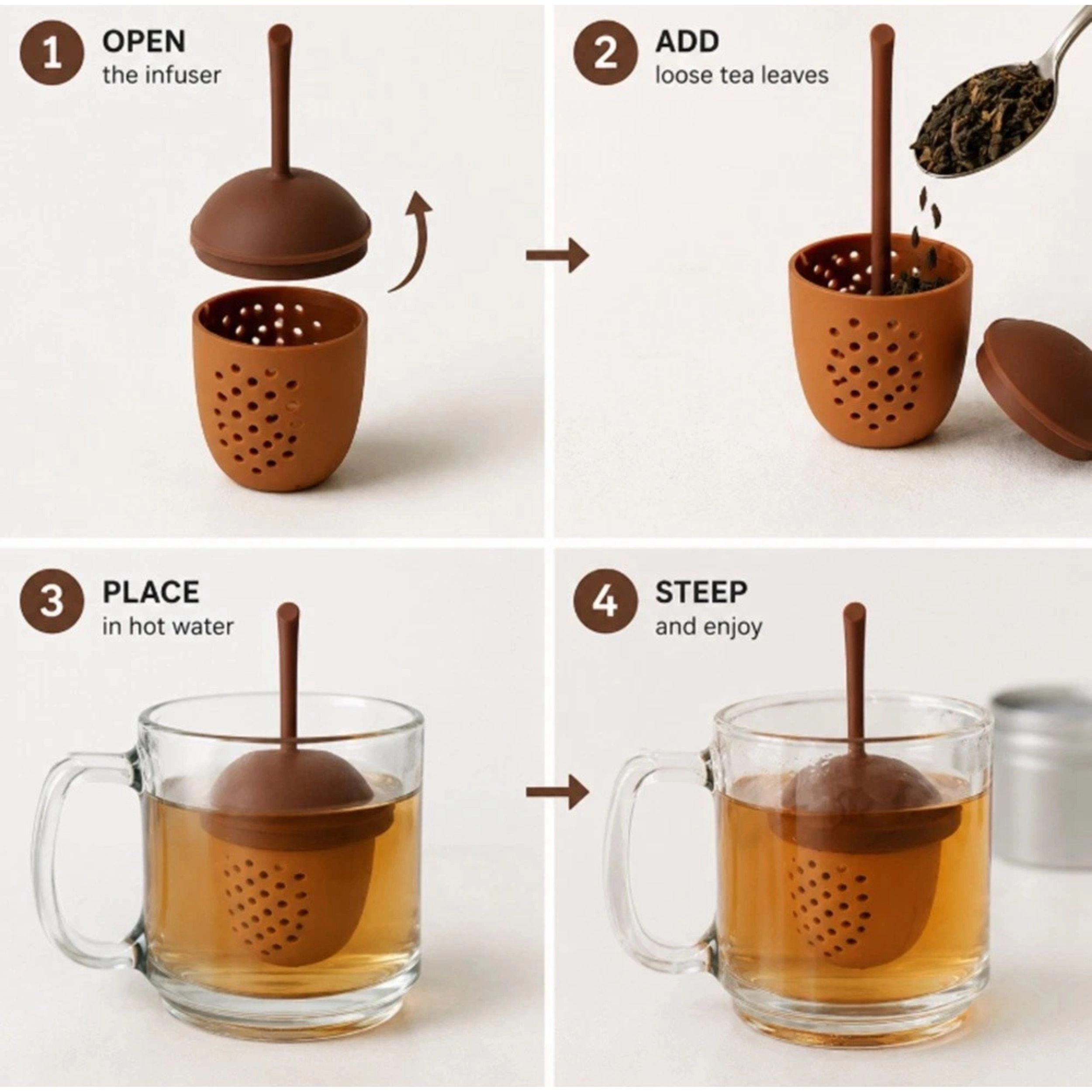 1 OPEN
the infuser

2 ADD
loose tea leaves

3 PLACE
in hot water

4 STEEP
and enjoy