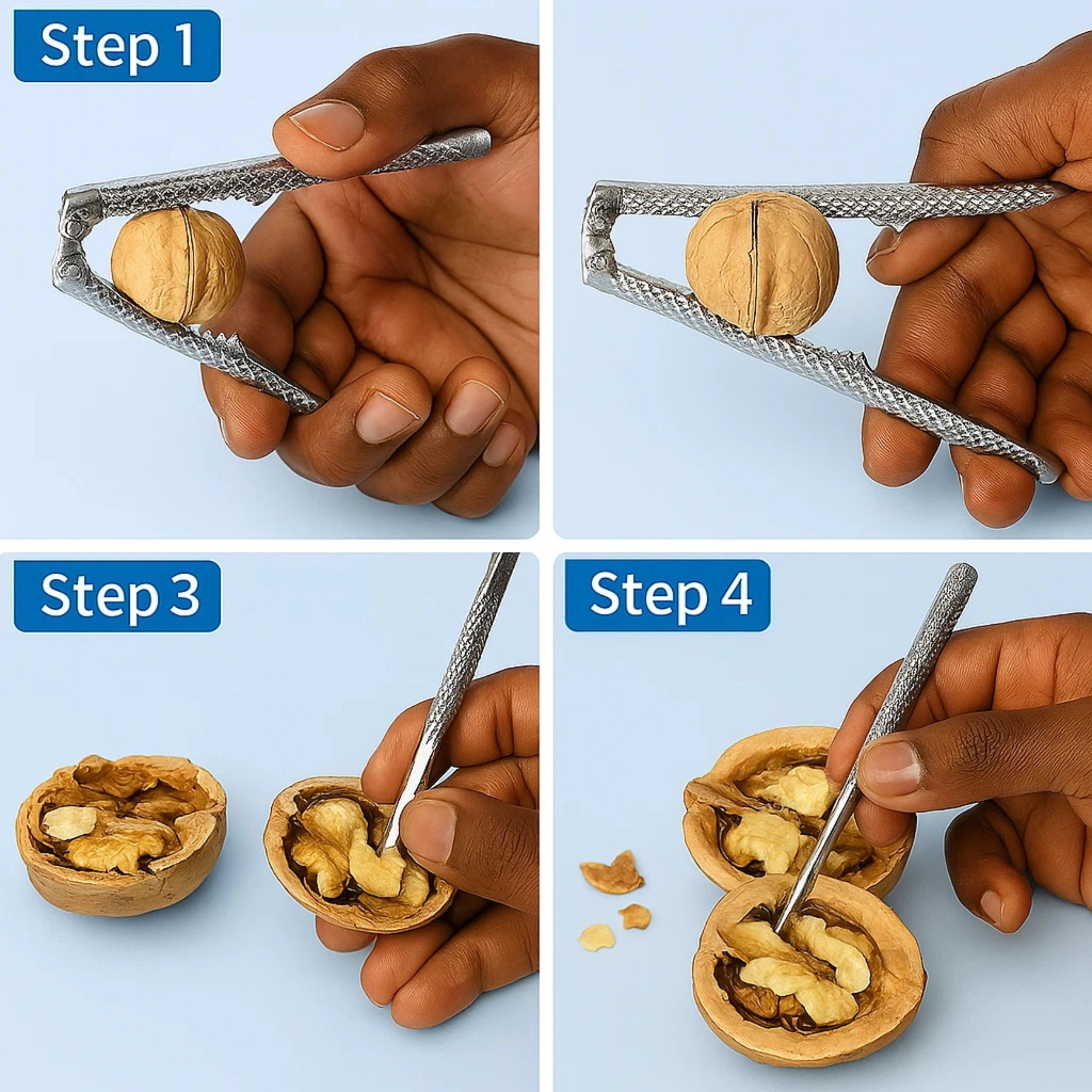 Step 1

Step 3

Step 4